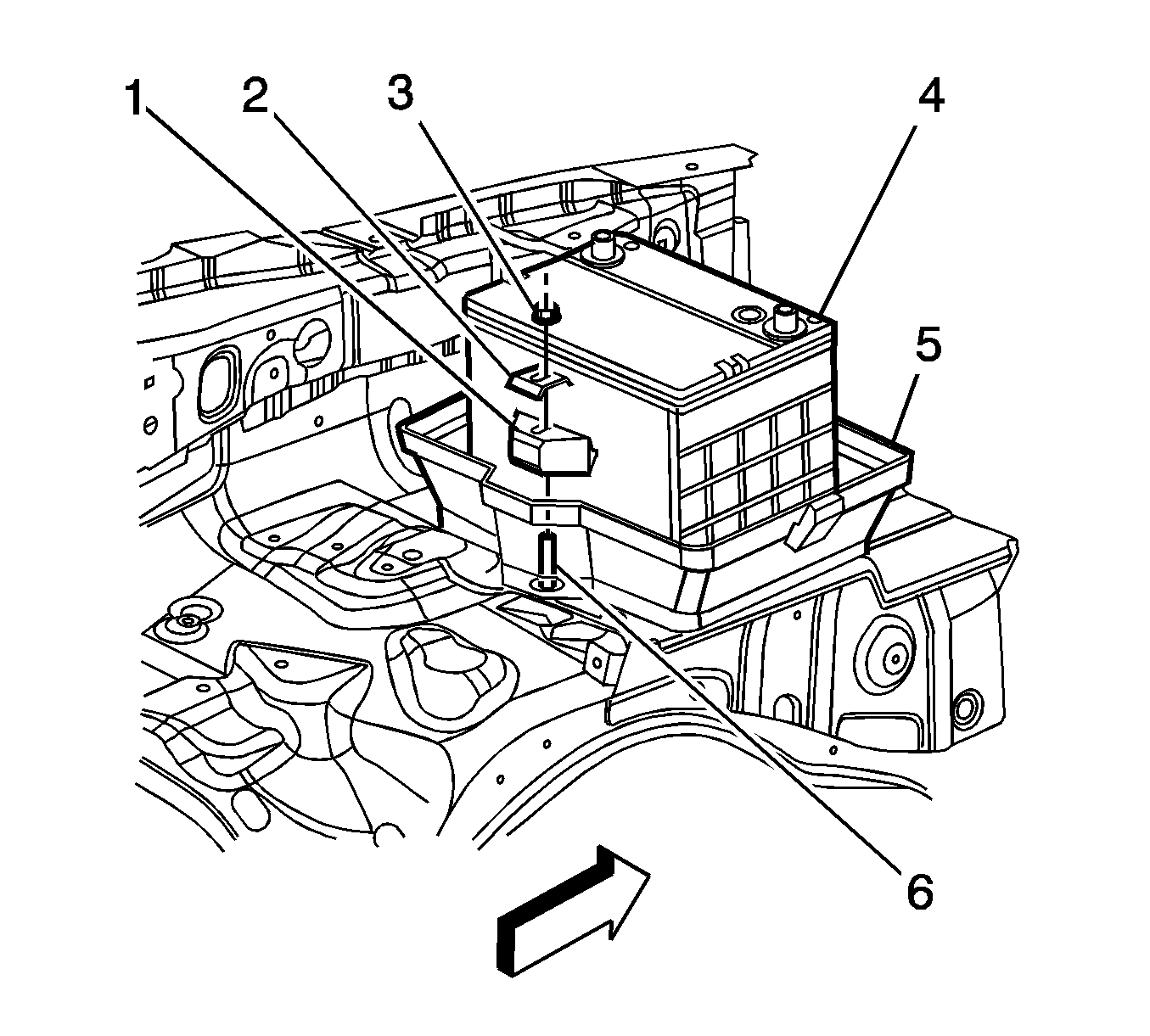 1
2
3
4
5
6