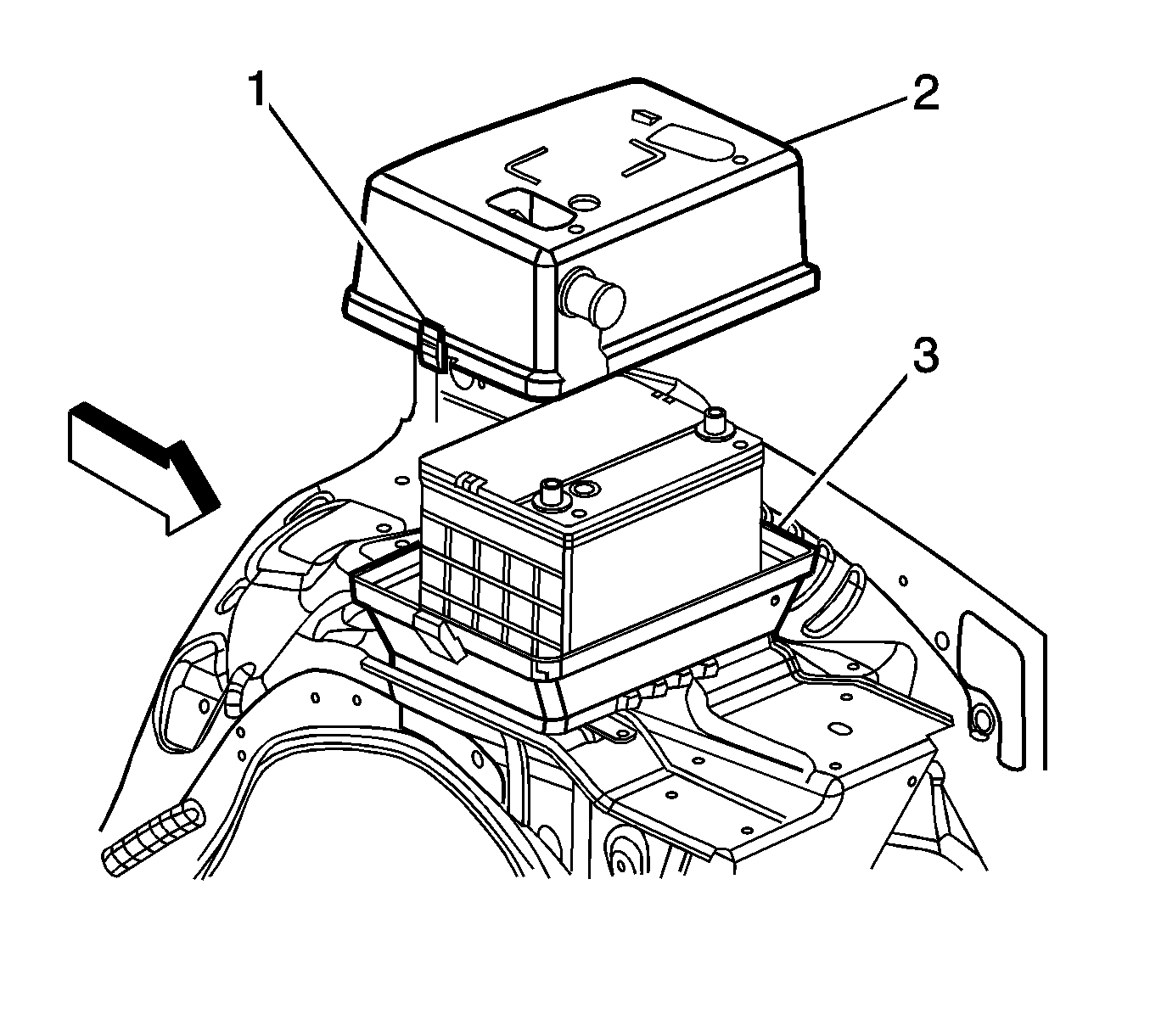 1
2
3