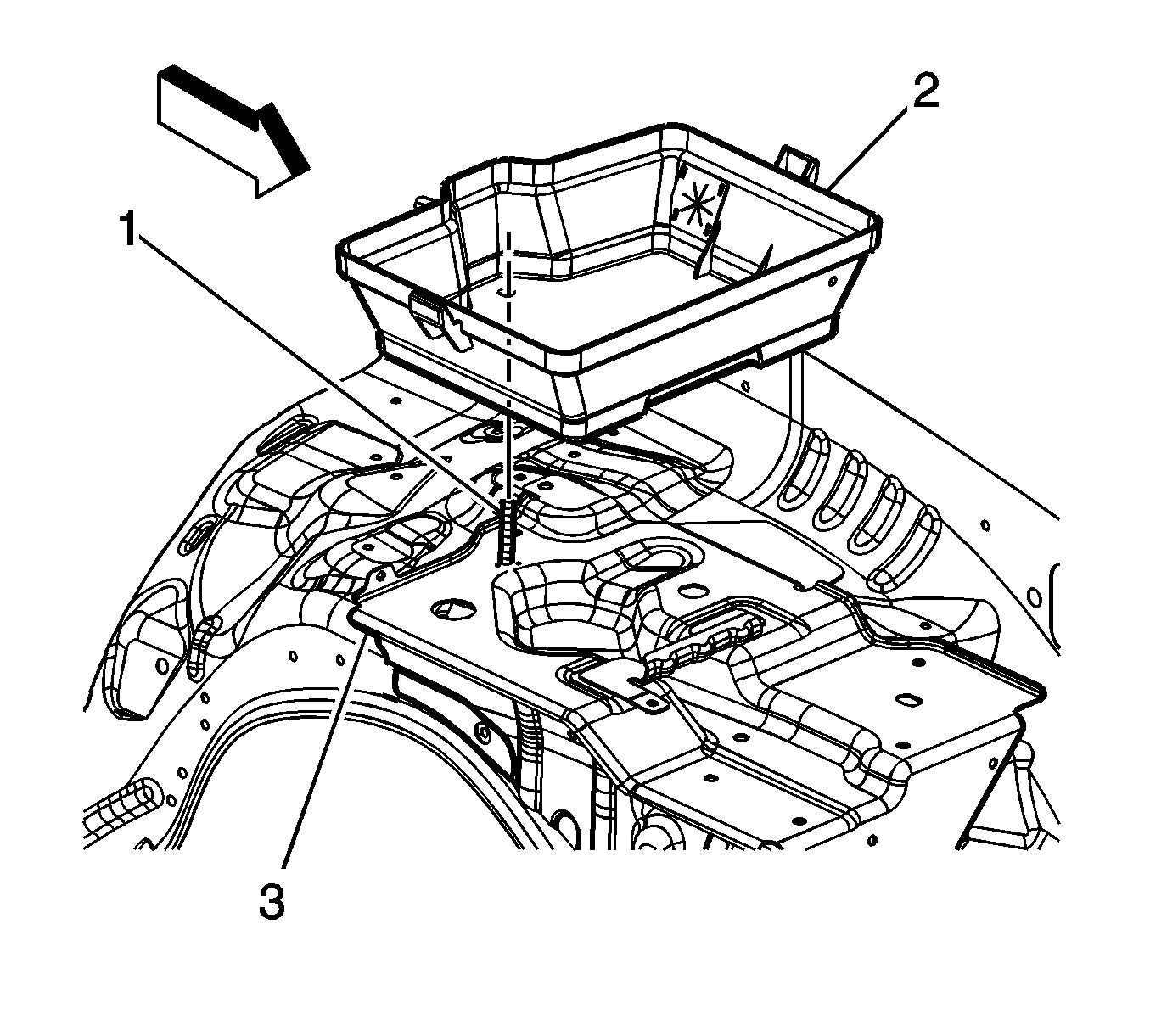 2
1
3