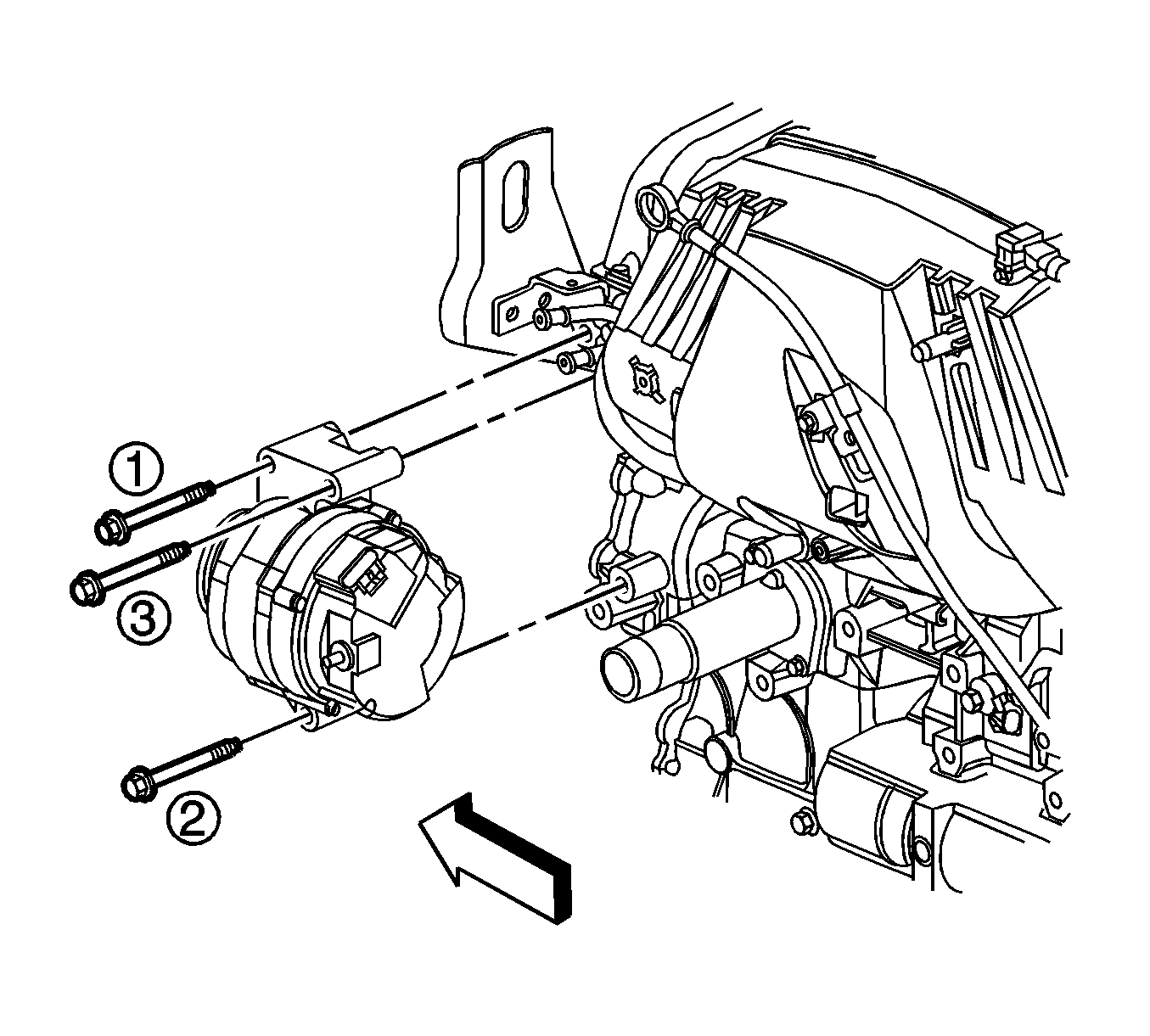 1
3
2