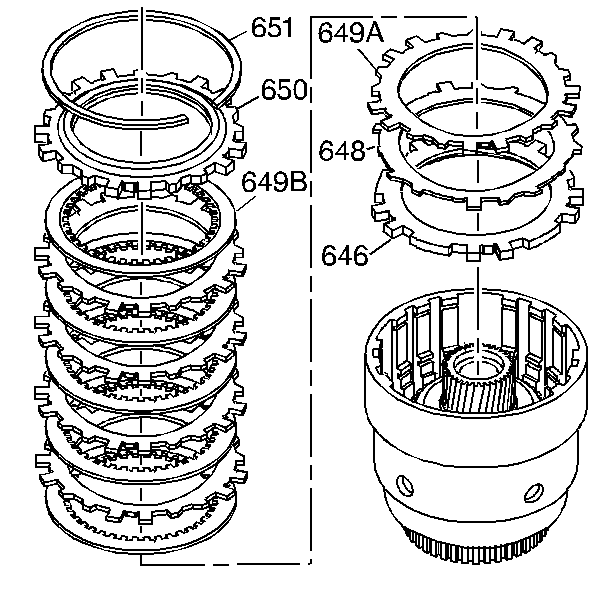 651
650
649B
649A
648
646