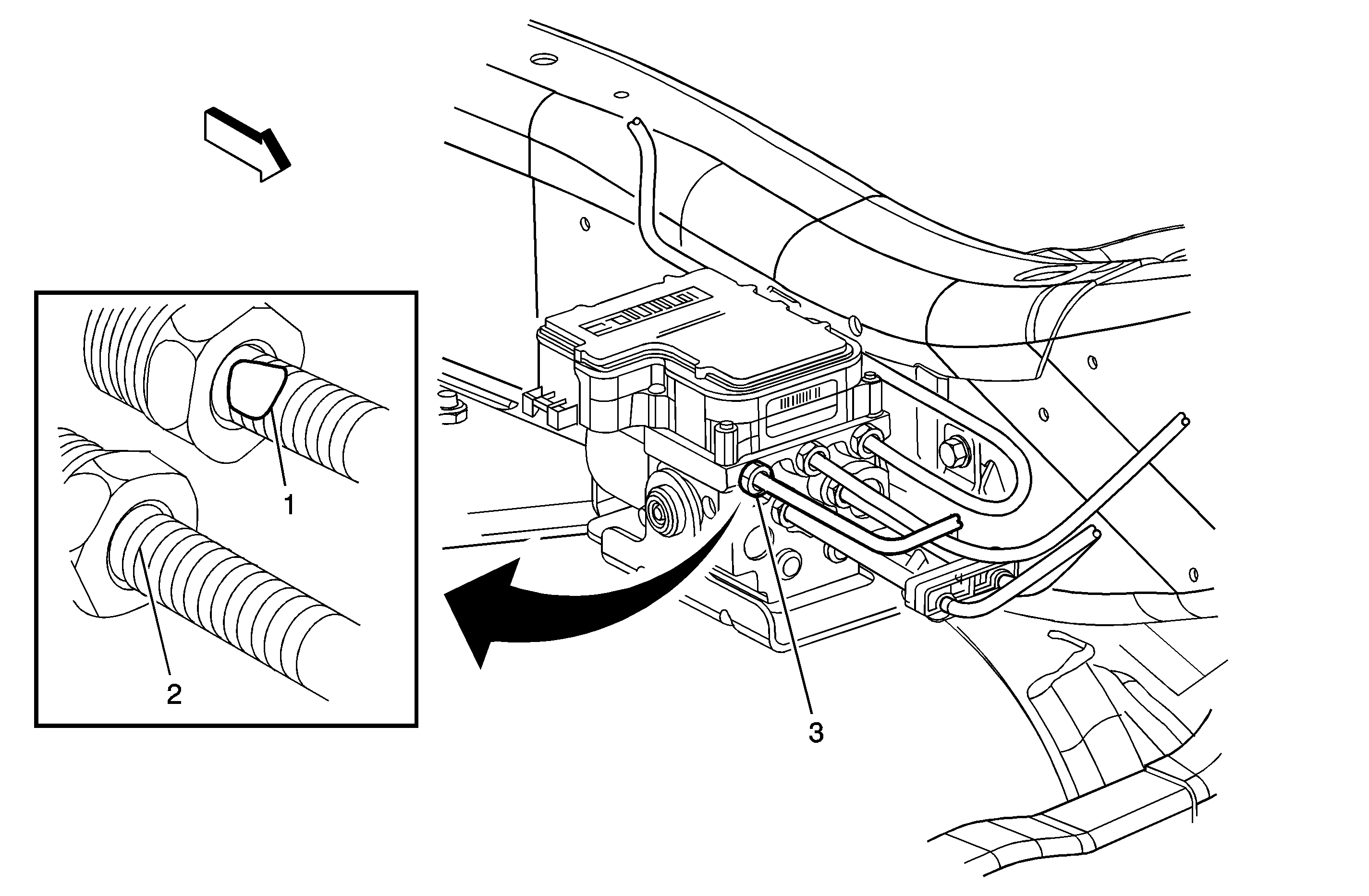 1
2
3