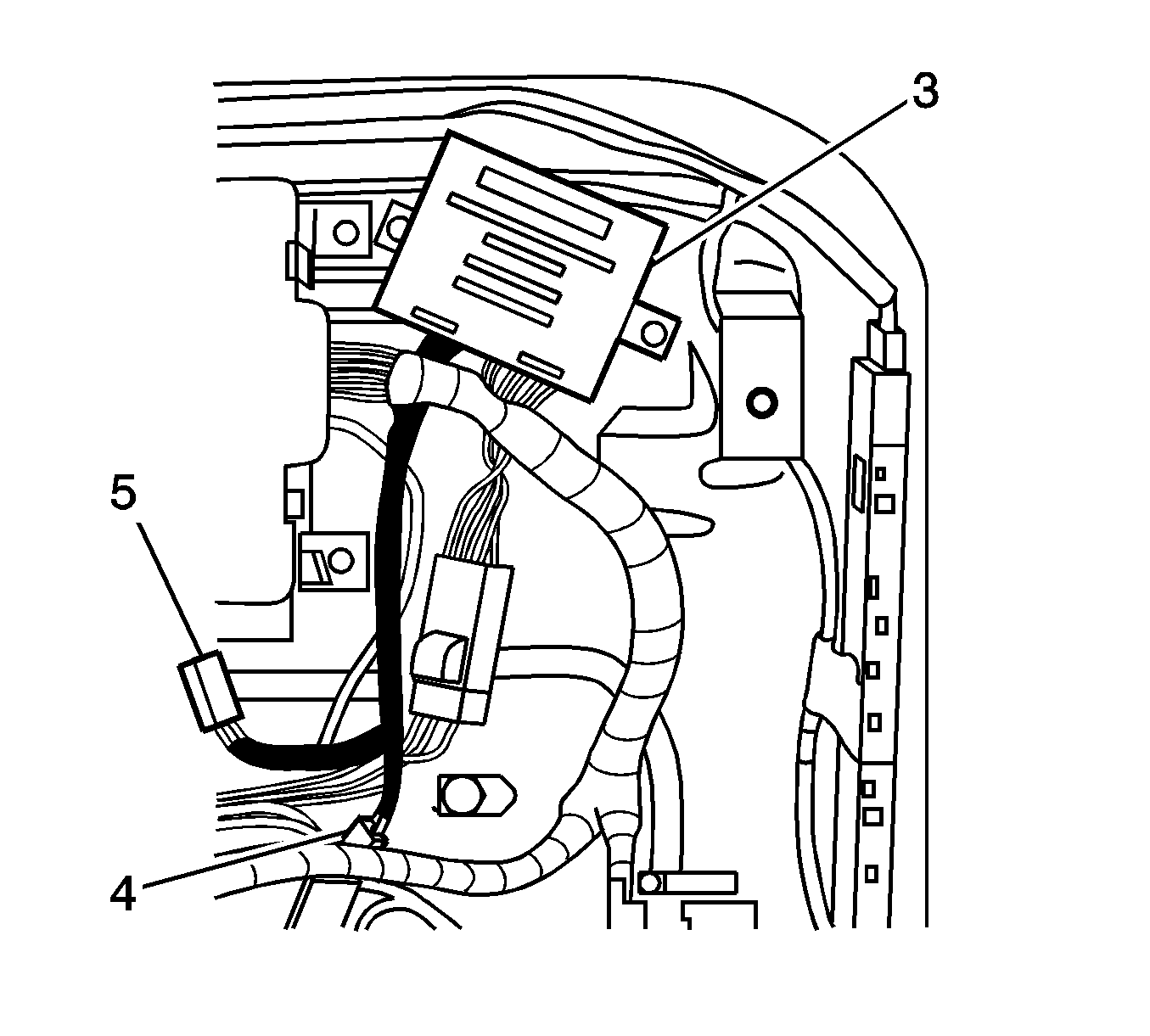 3
5
4