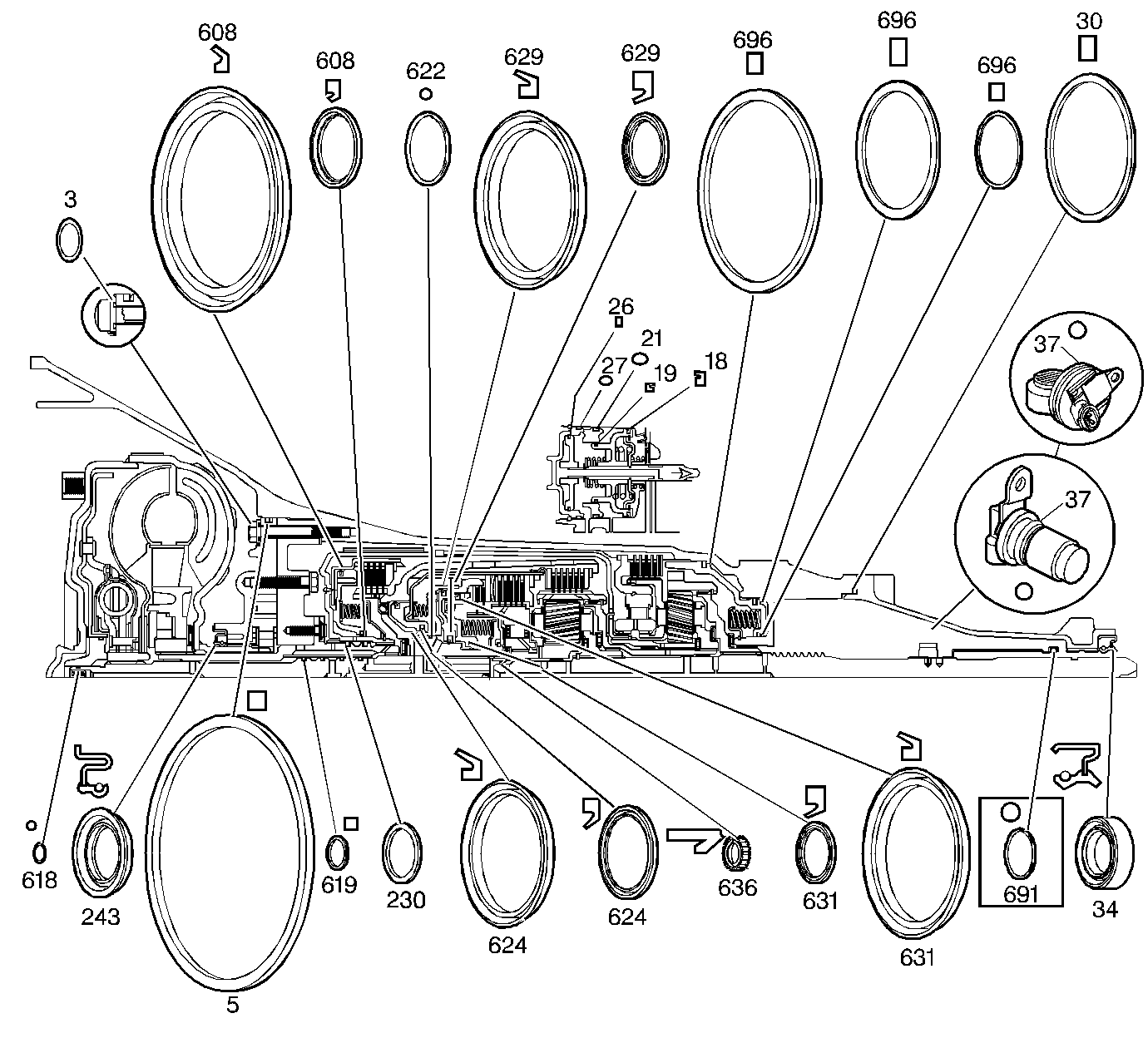 608
608
622
629
629
696
696
696
30
3
26
21
27
19
18
37
37
618
243
5
619
230
624
624
636
631
631
691
34