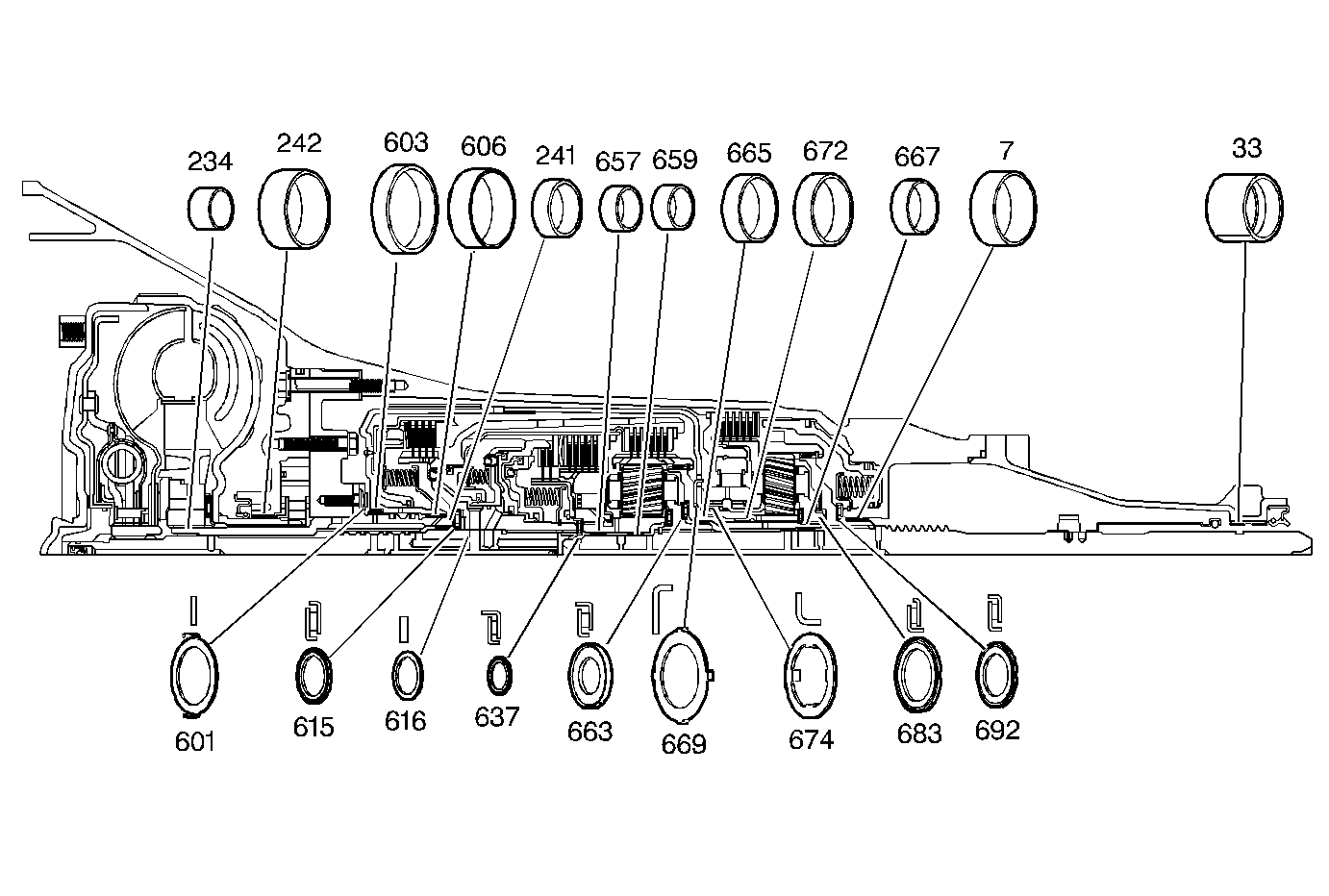 234
242
603
606
241
657
659
665
672
667
7
33

601
615
616
637
663
669
674
683
692