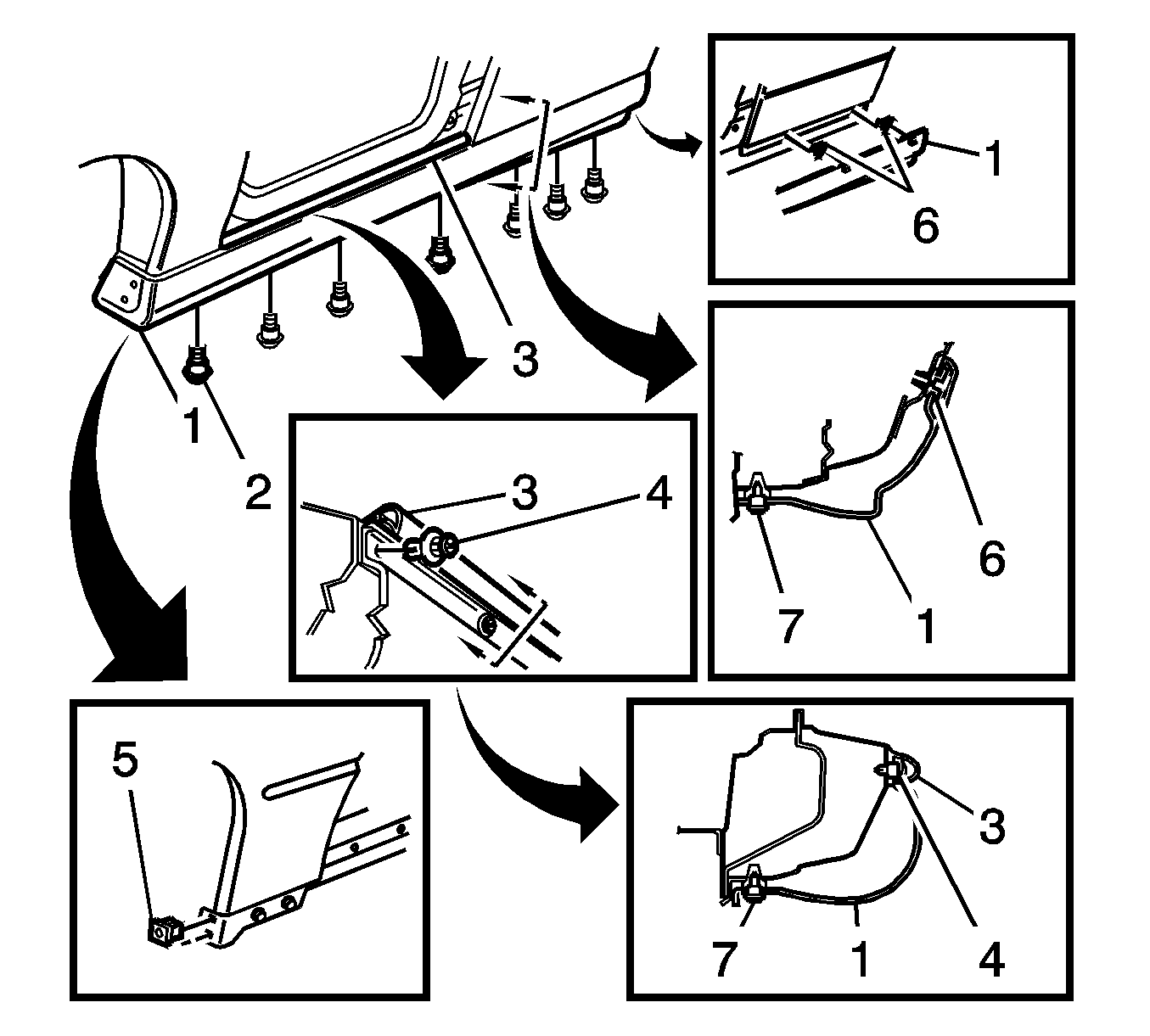 1
6
3
1
2
3
4
6
7
1
5
3
7
1
4