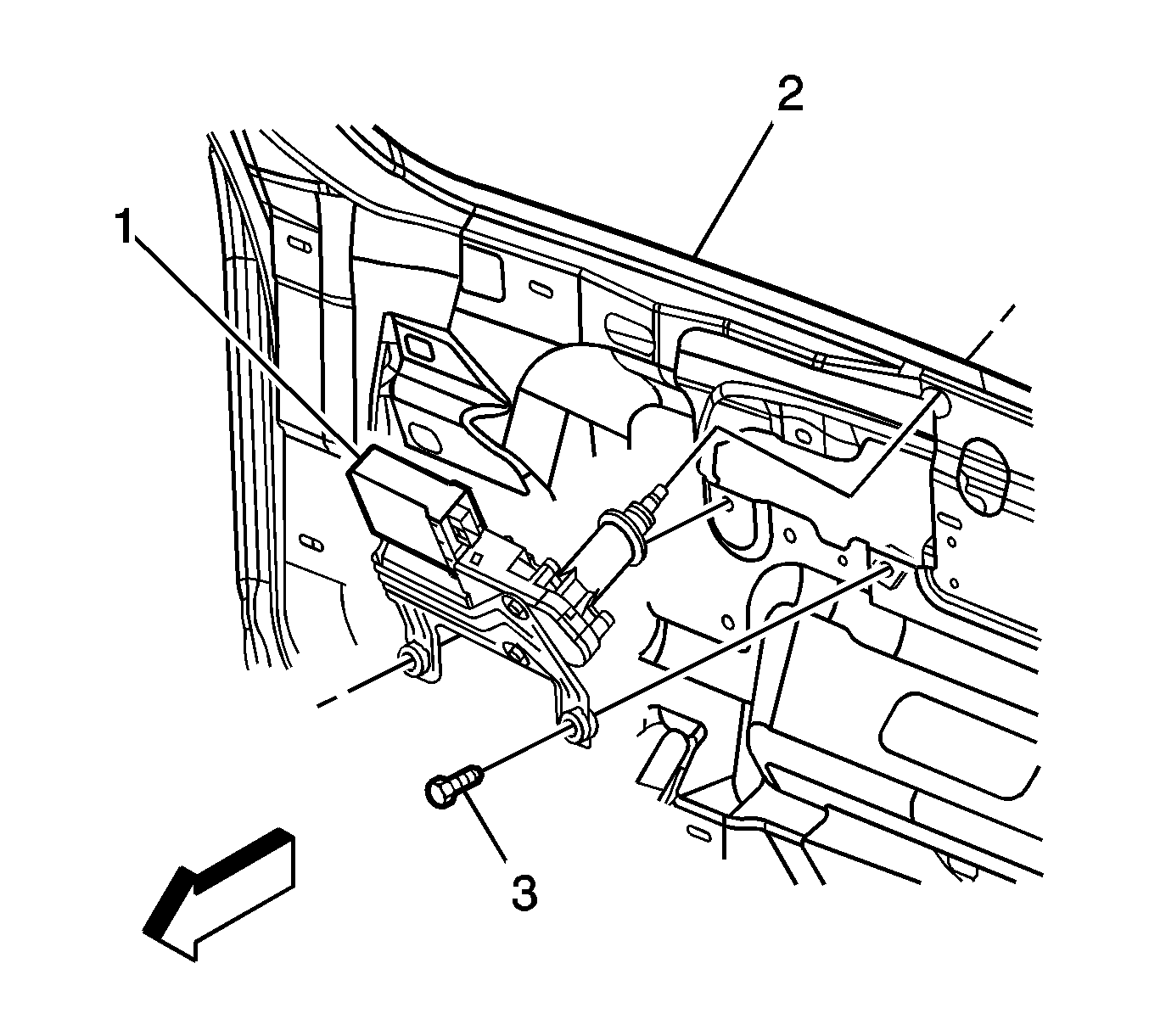 2
1
3