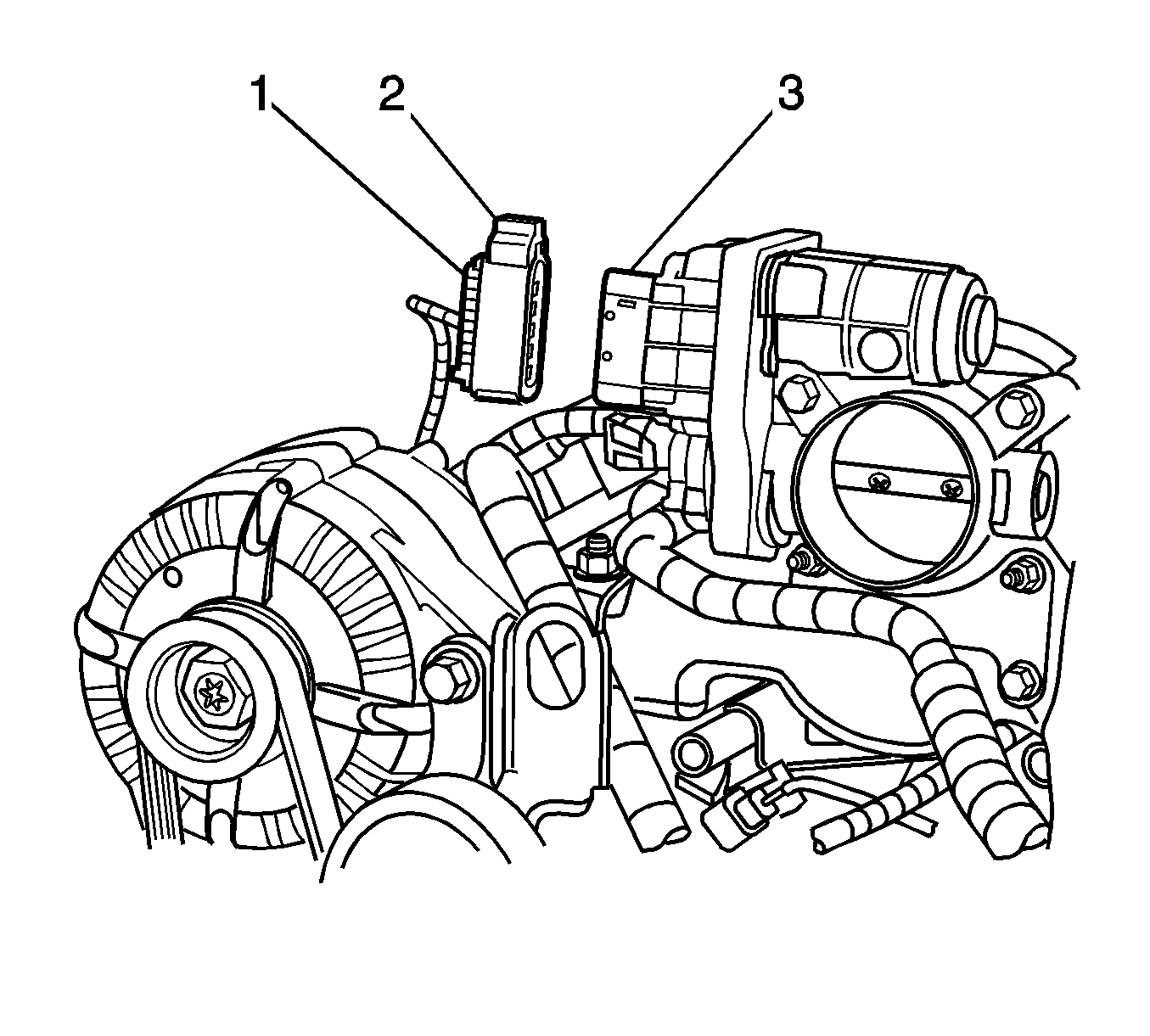 1
2
3