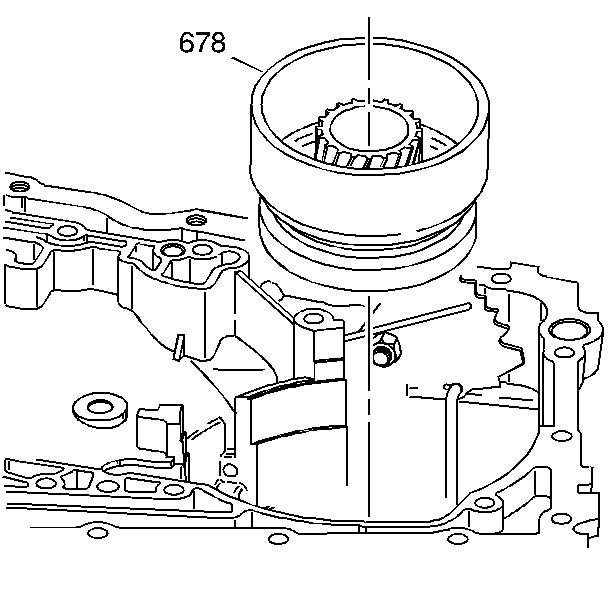 678