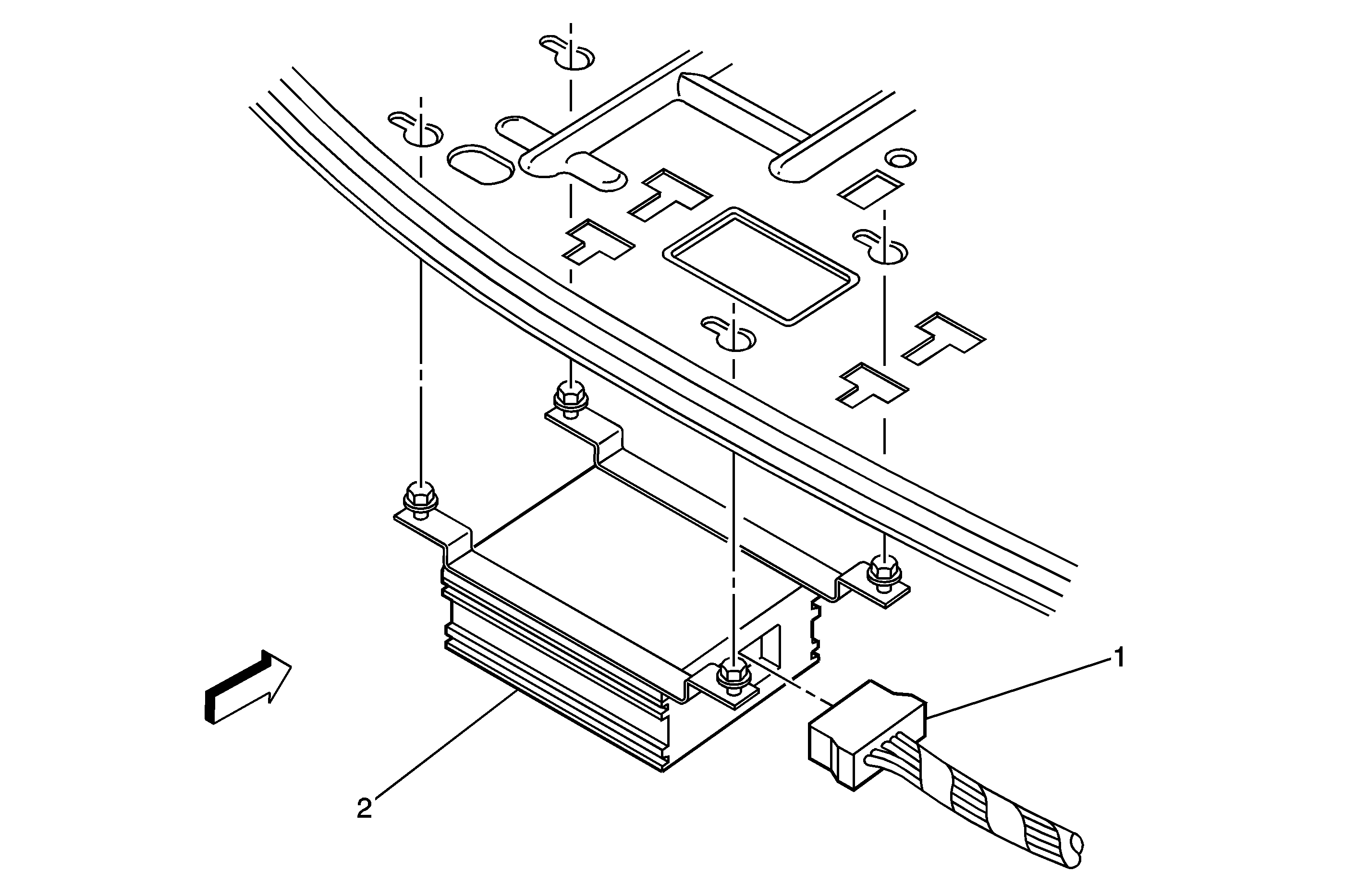 1
2