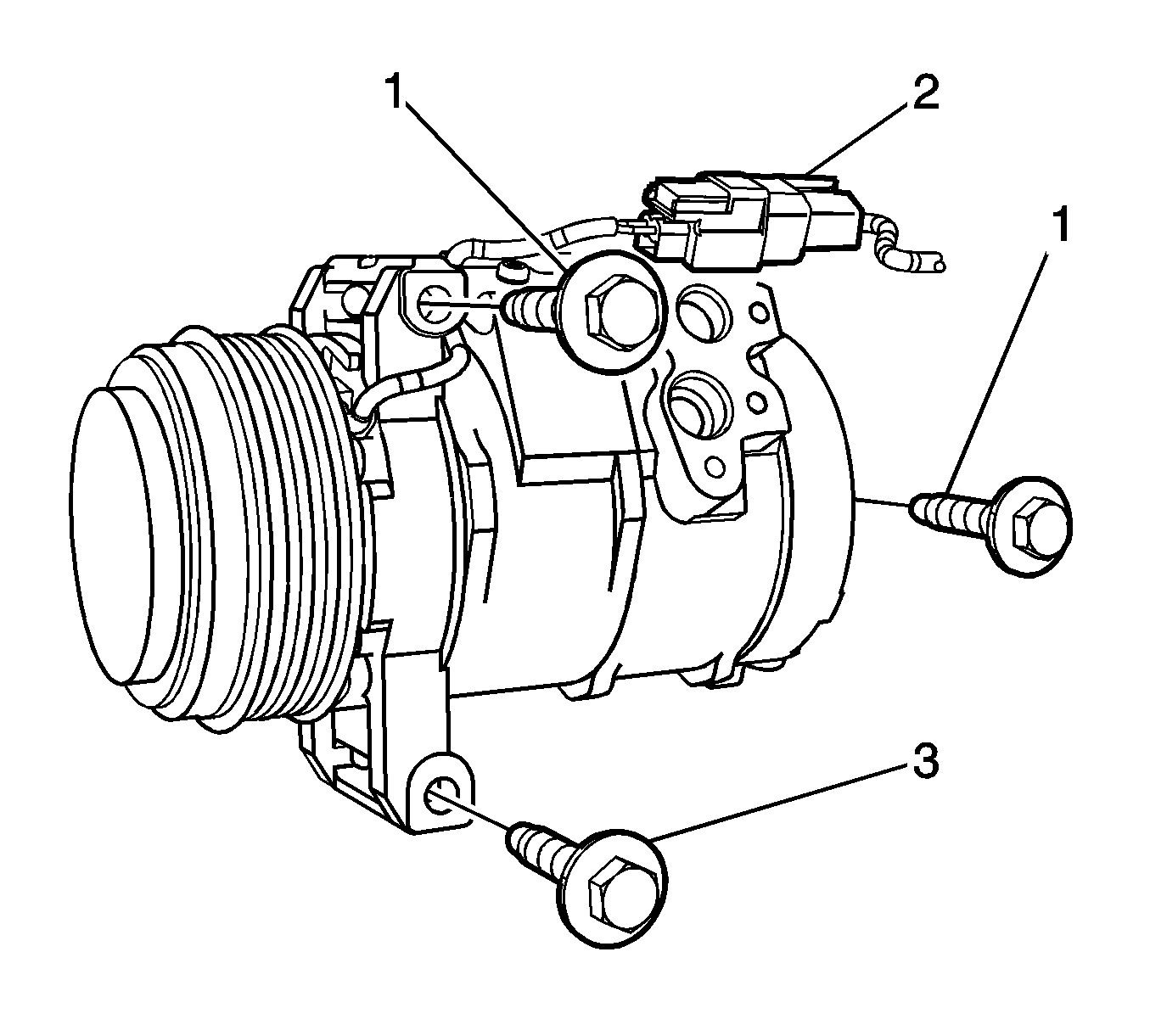 1
2
1
3