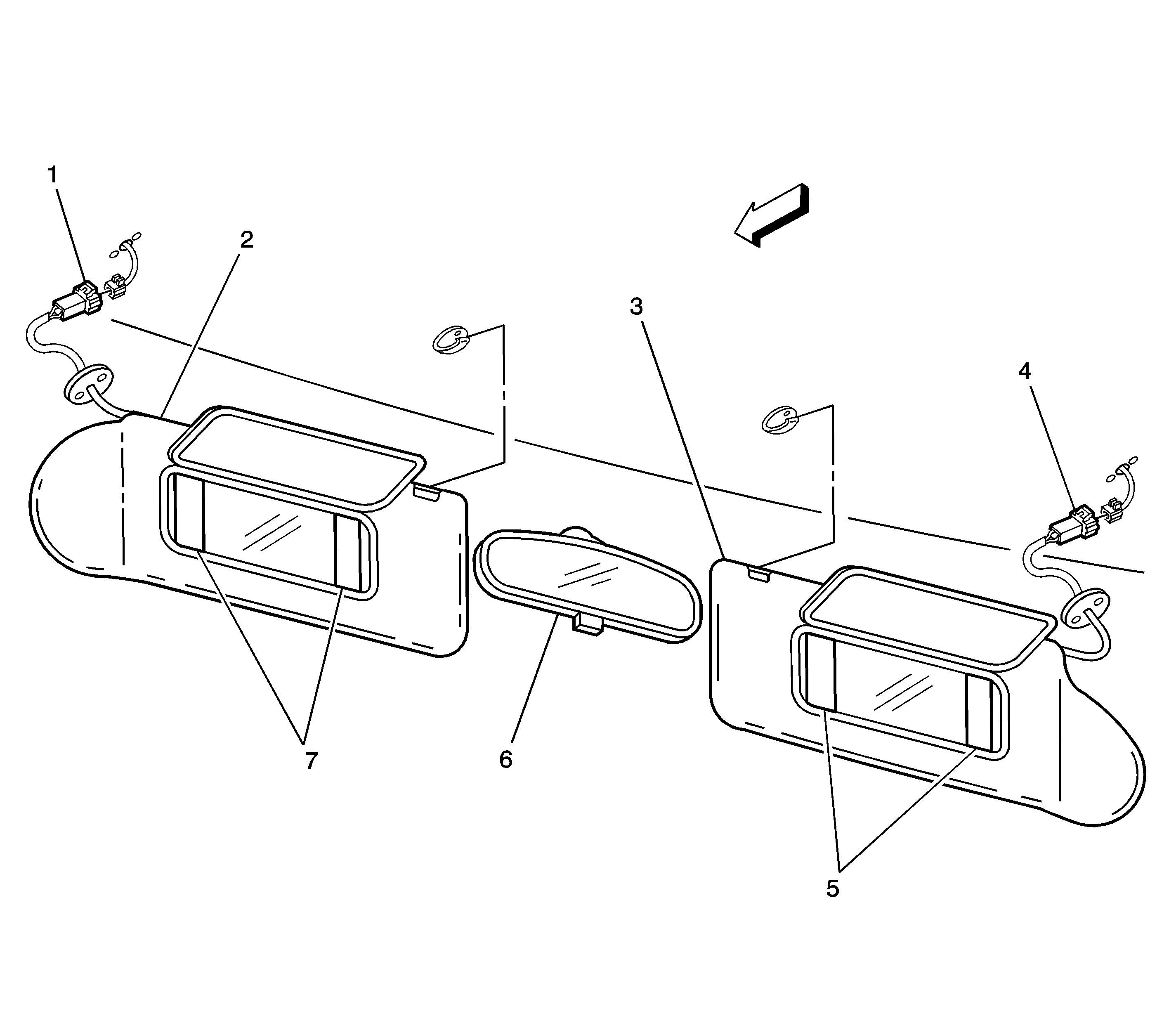 1
2
3
4
7
6
5