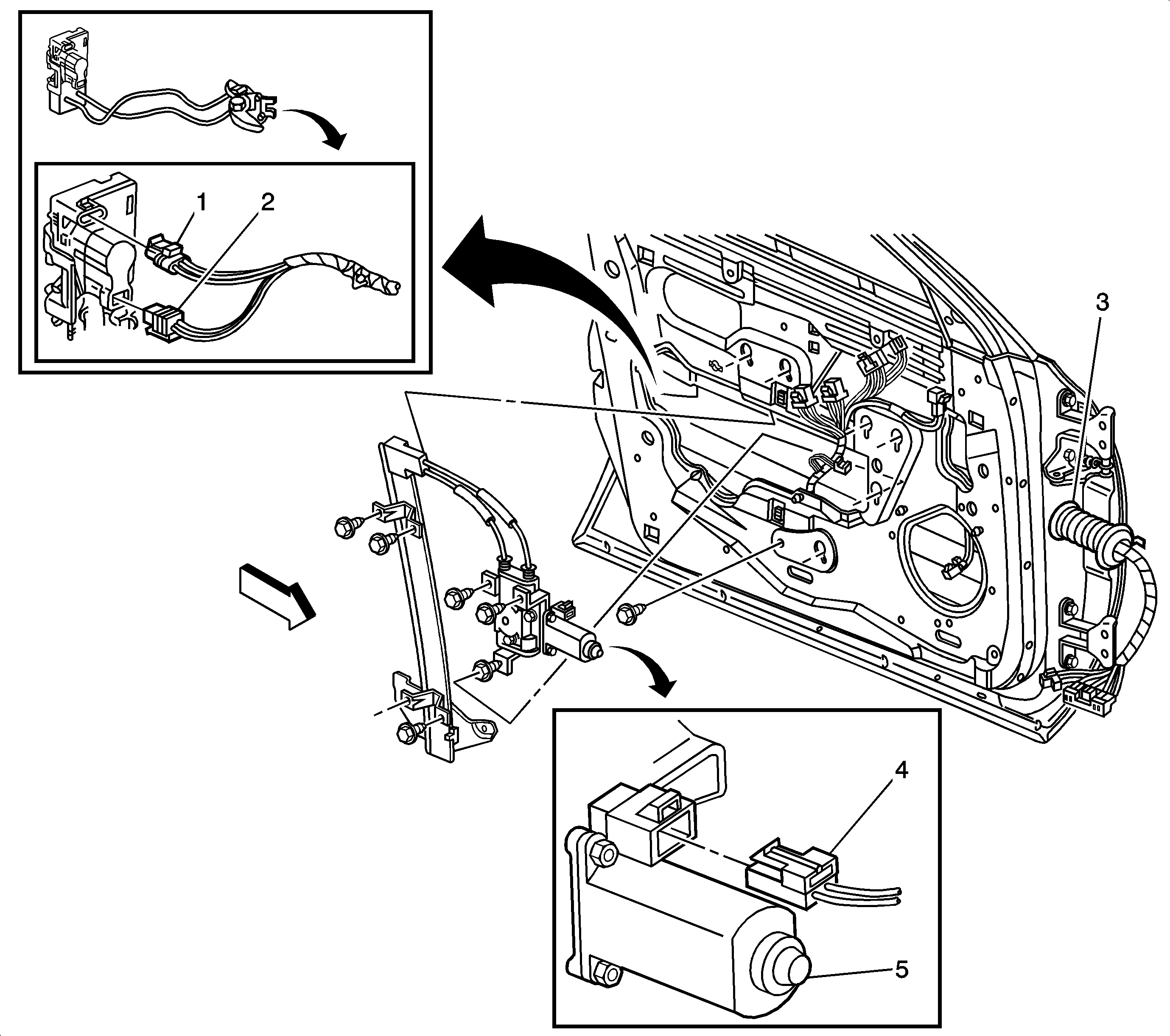 1
2
3
4
5