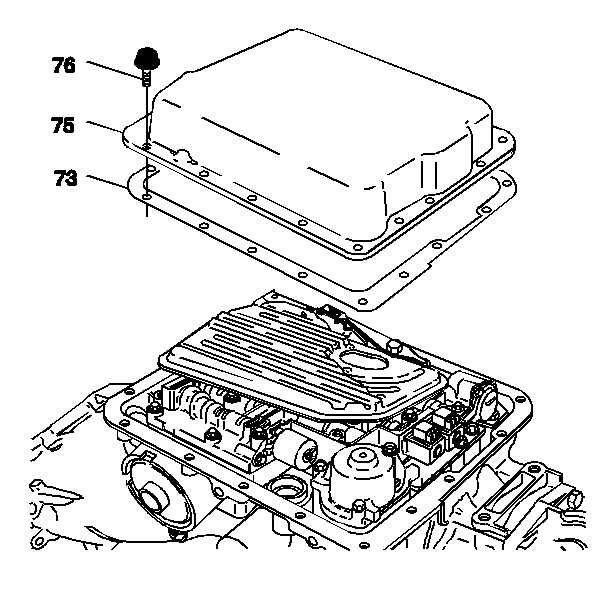 76
75
73