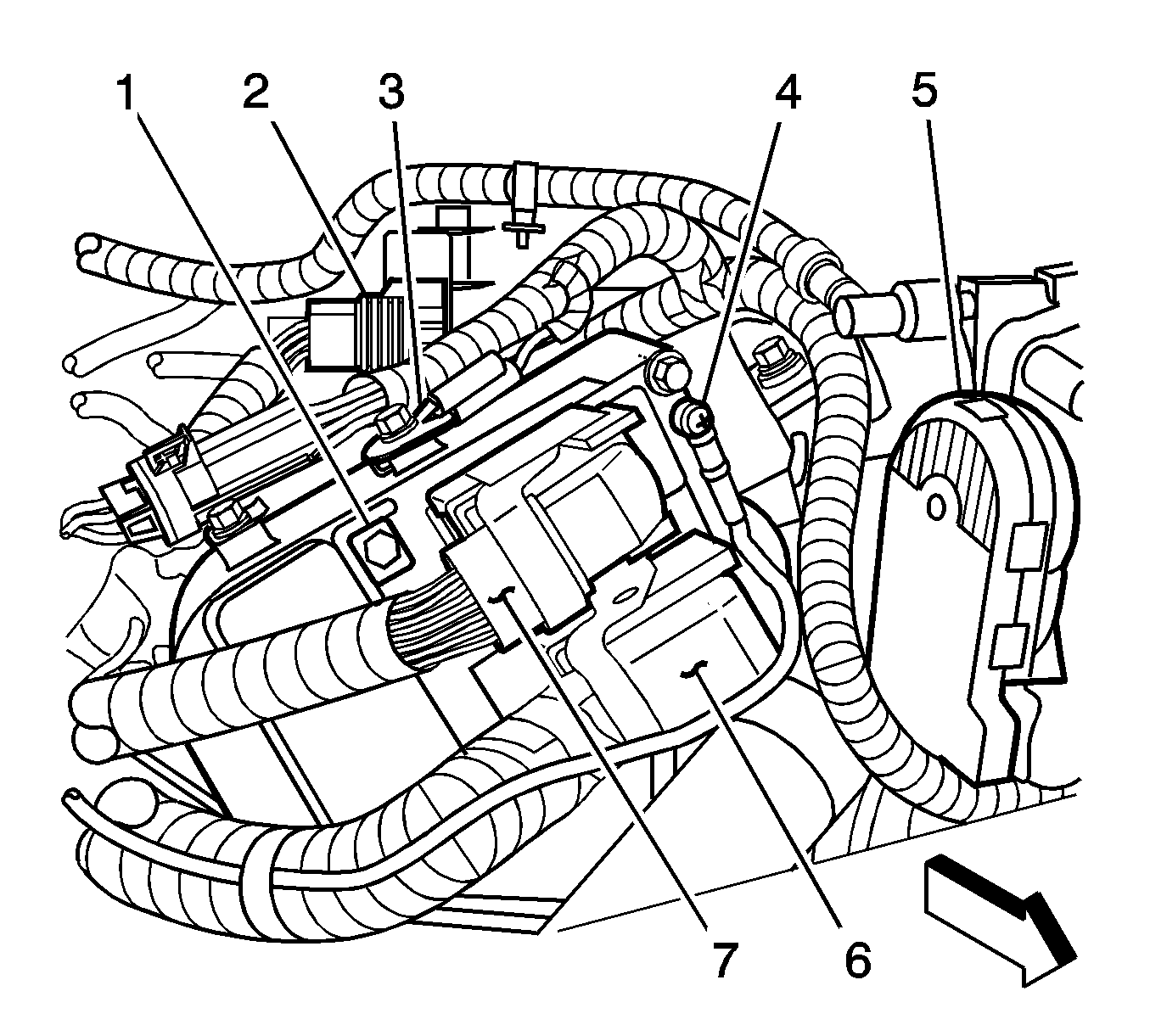 1 2 3 4 5

7 6