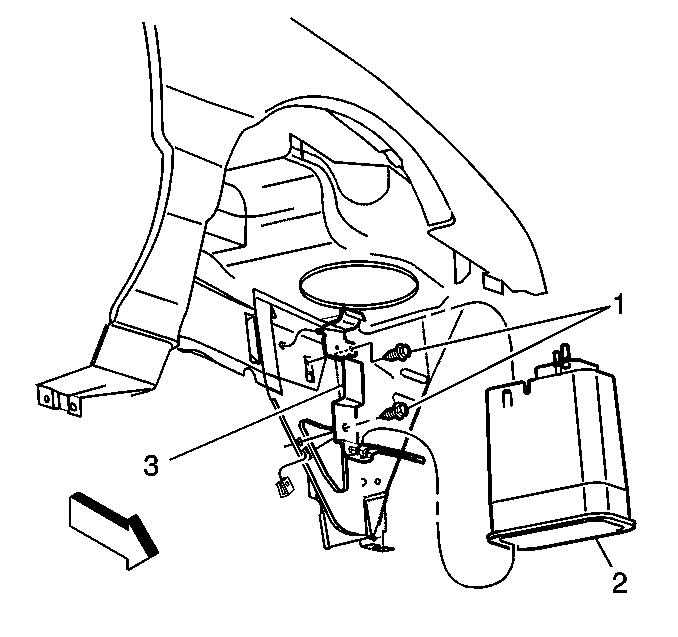 1
3
2