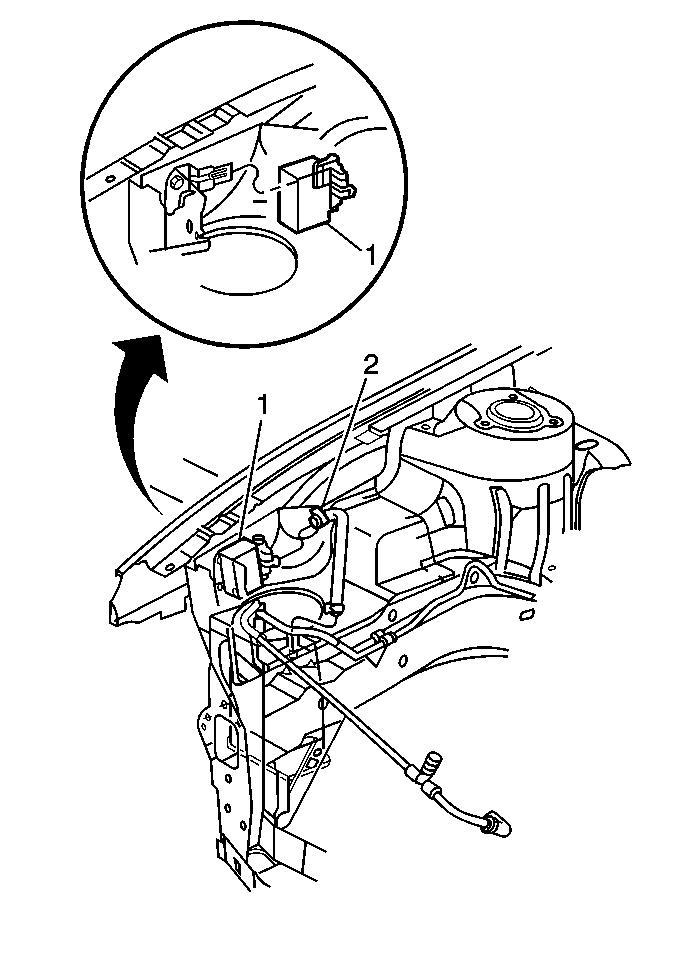 1

2

1