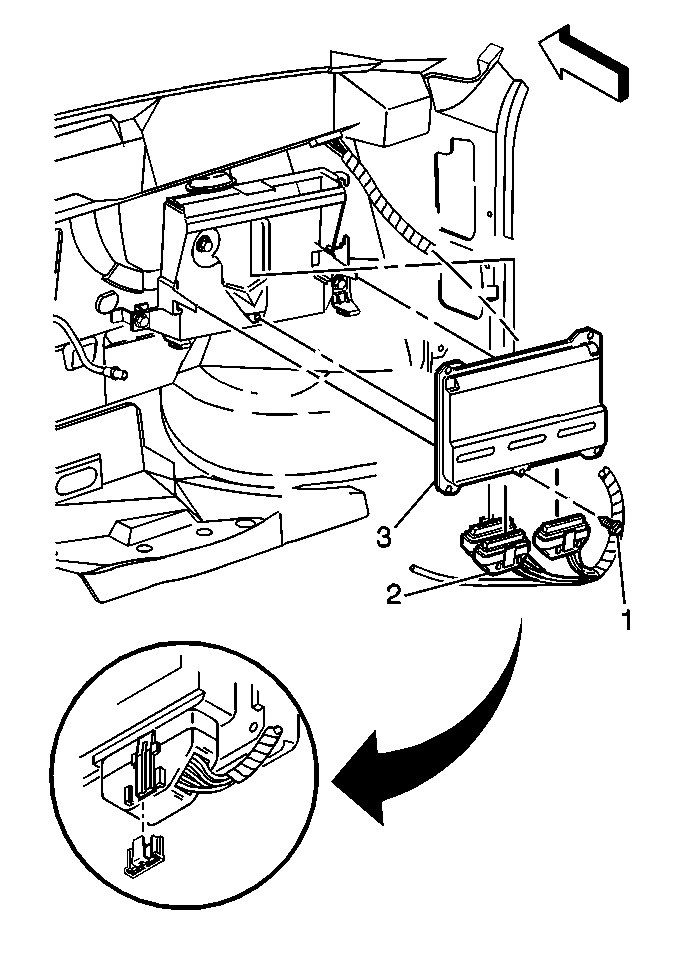 3
2
1