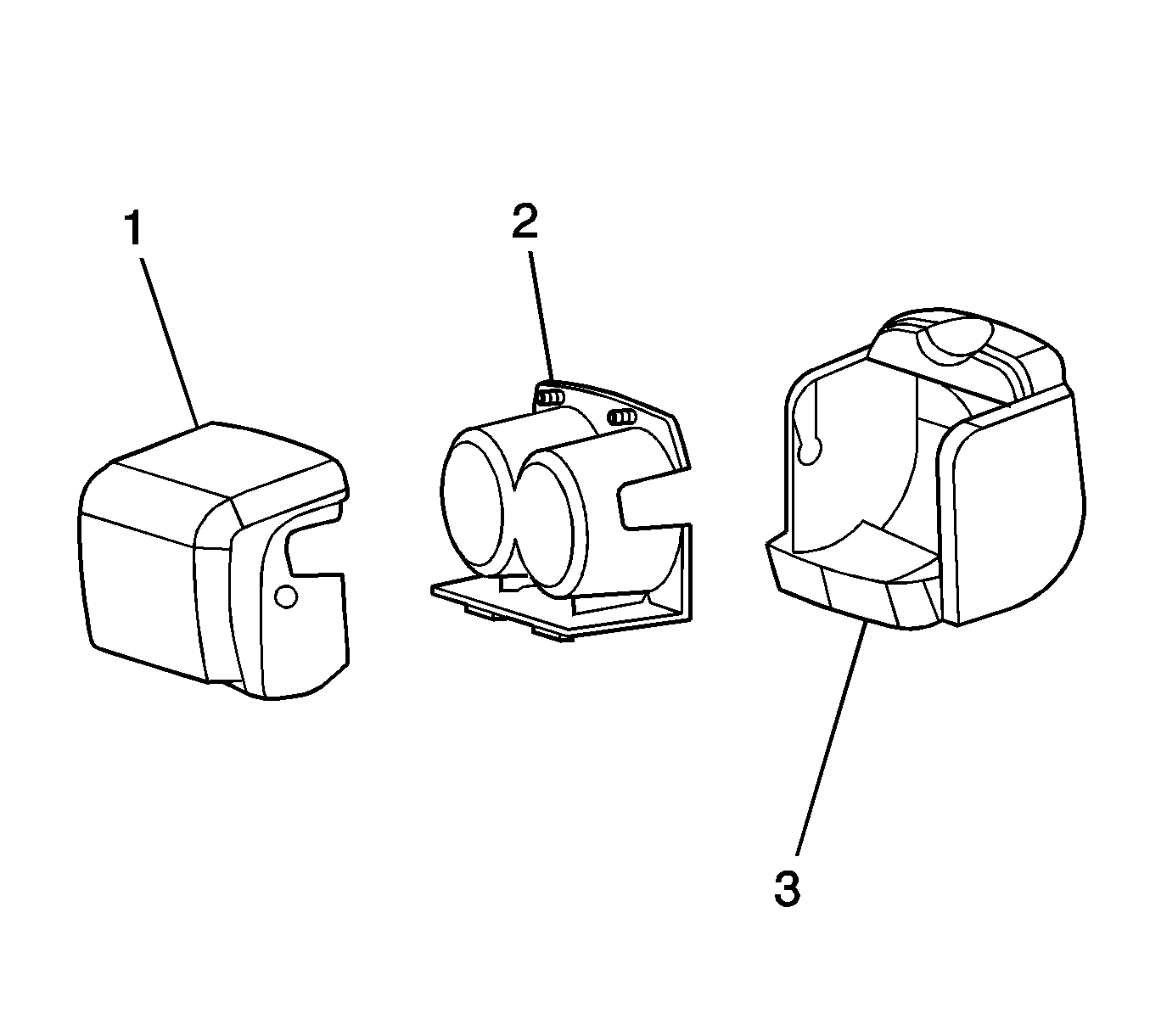 1
2
3