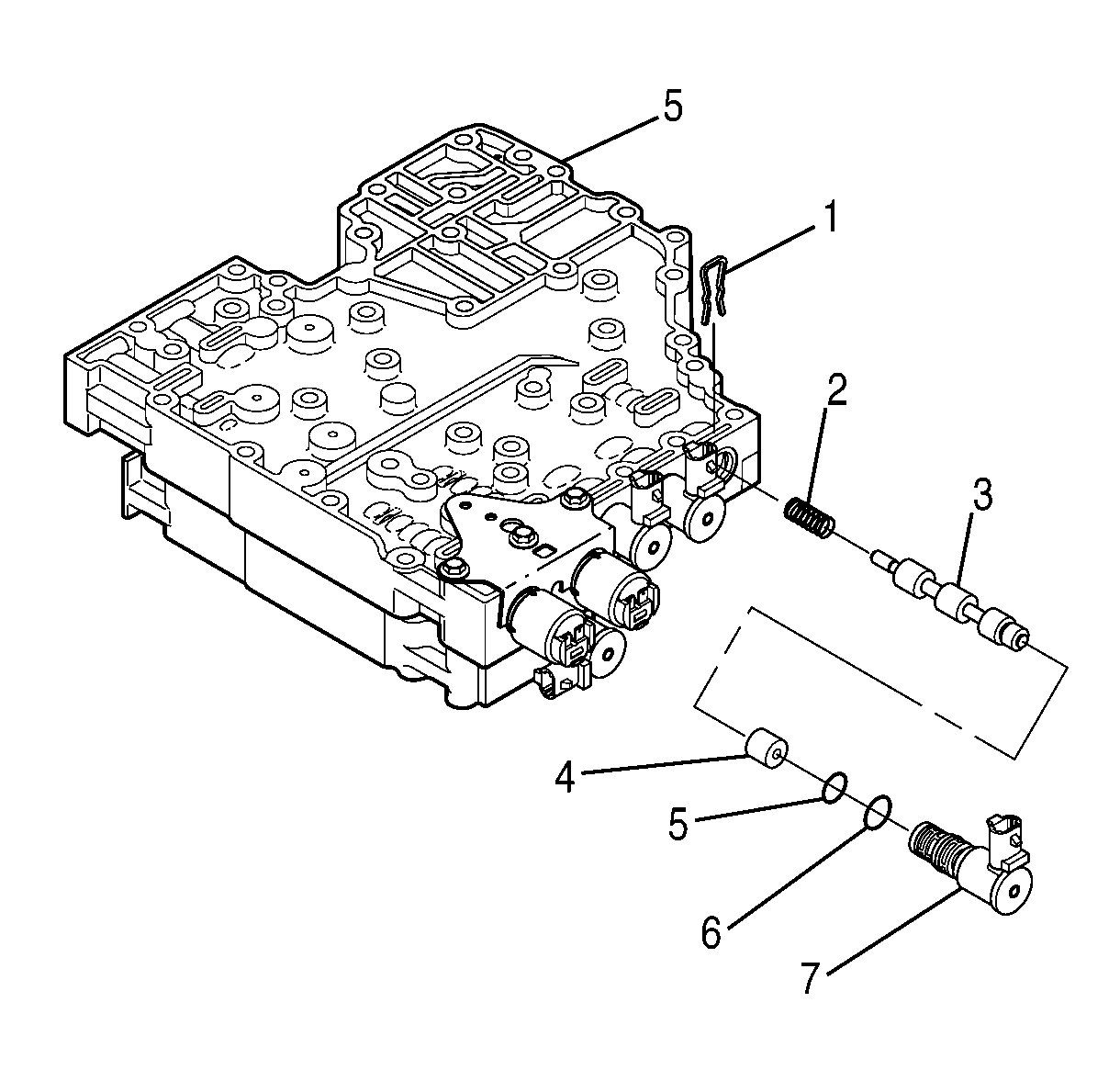 5
1
2
3
4
5
6
7