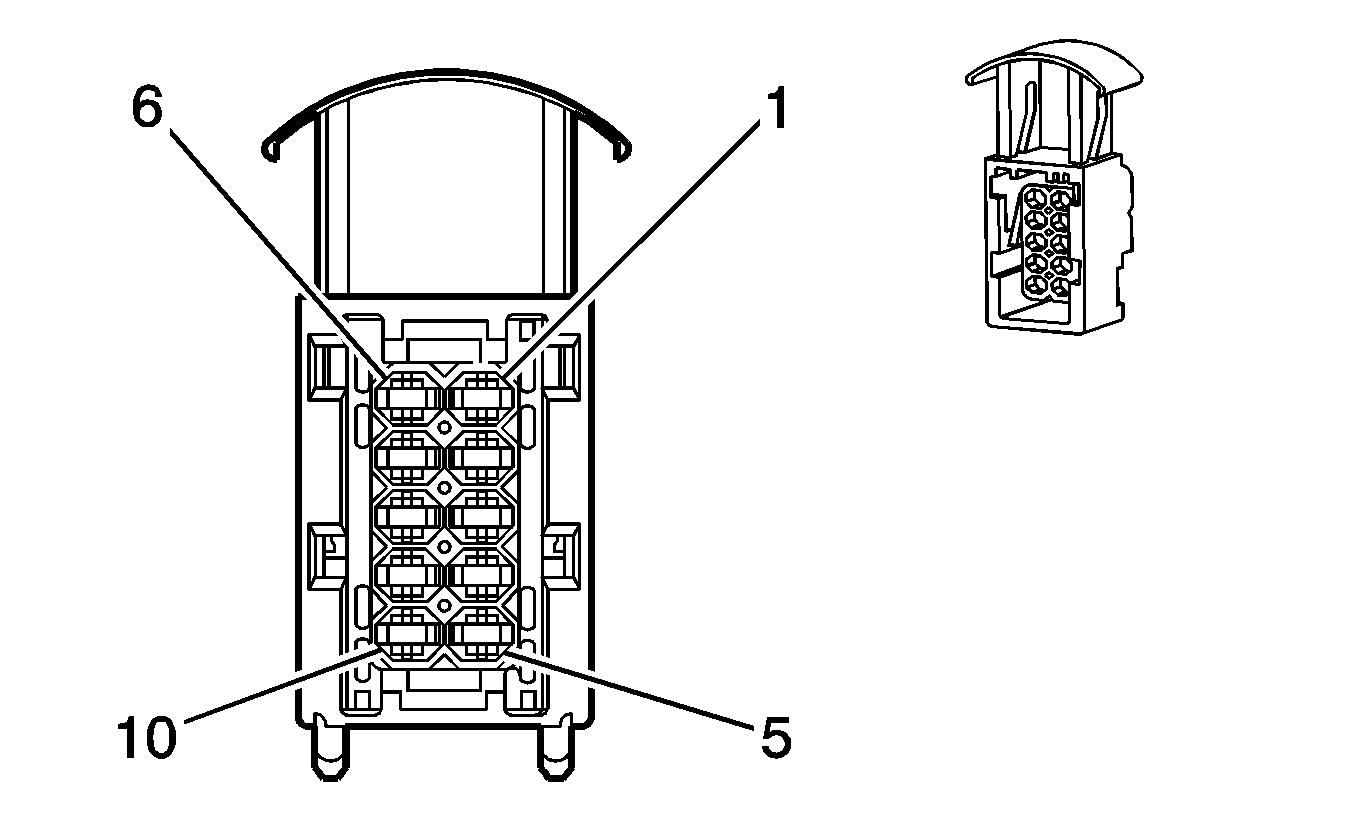 6
1
10
5