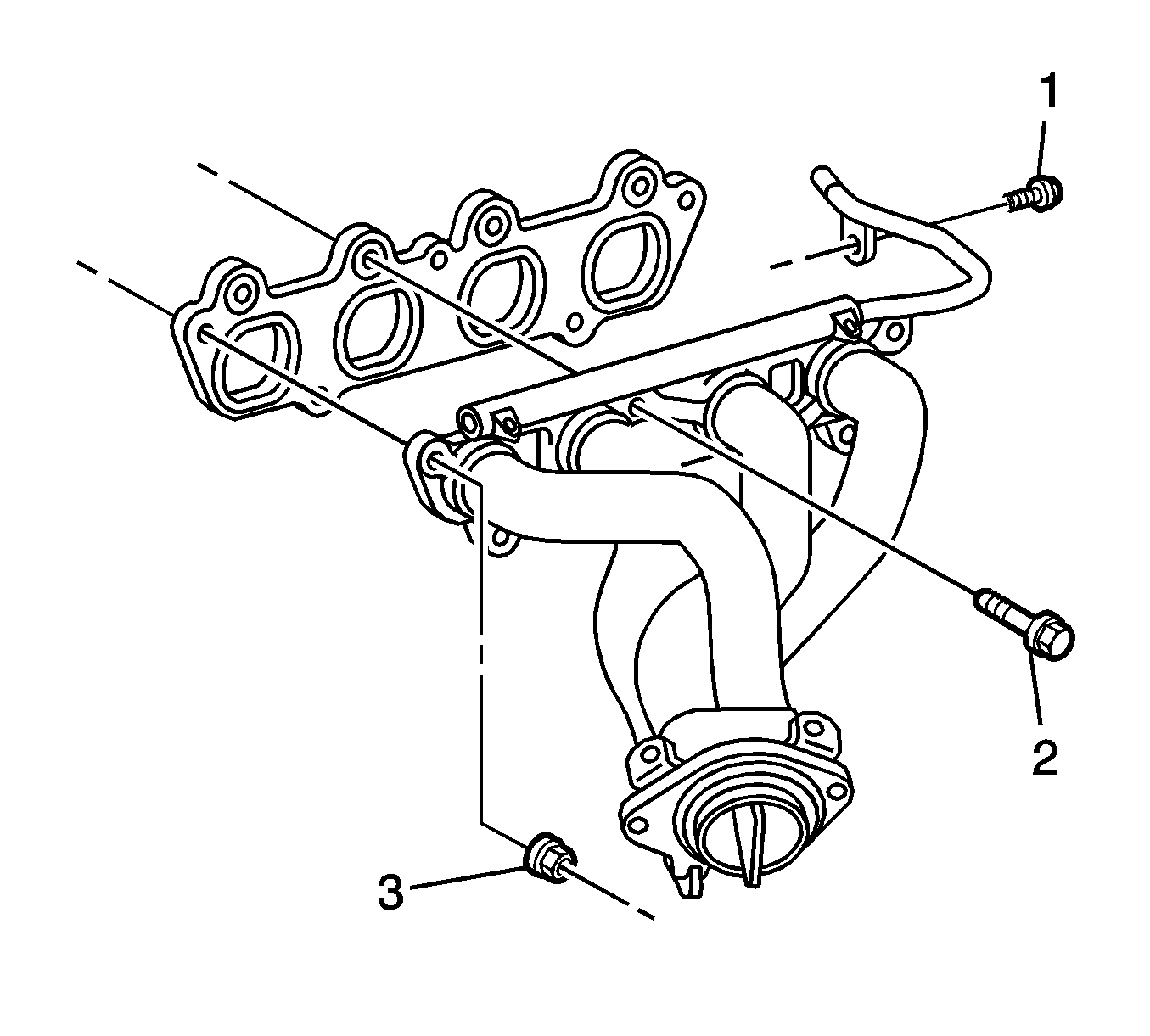 1
2
3