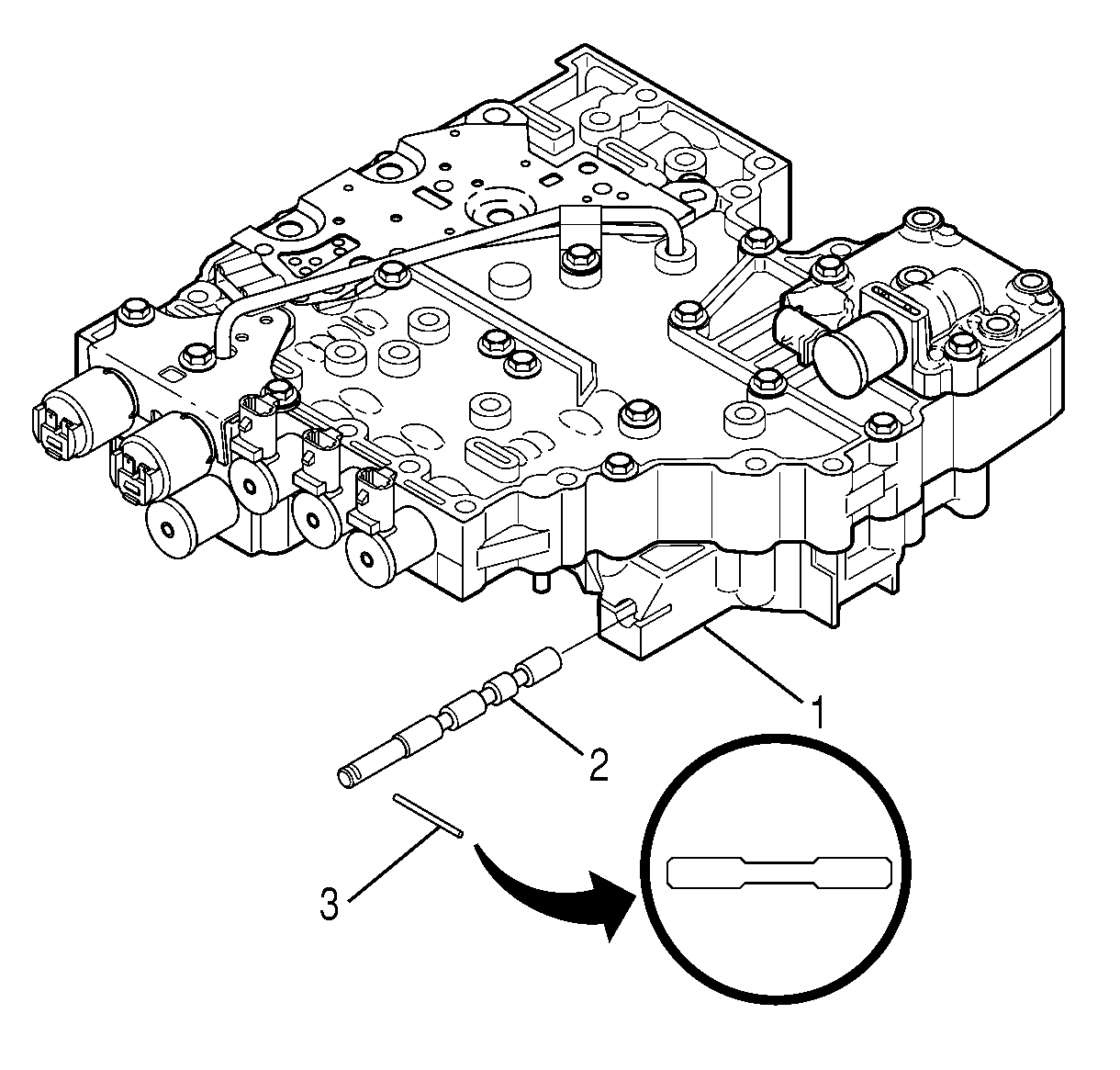 1
2
3