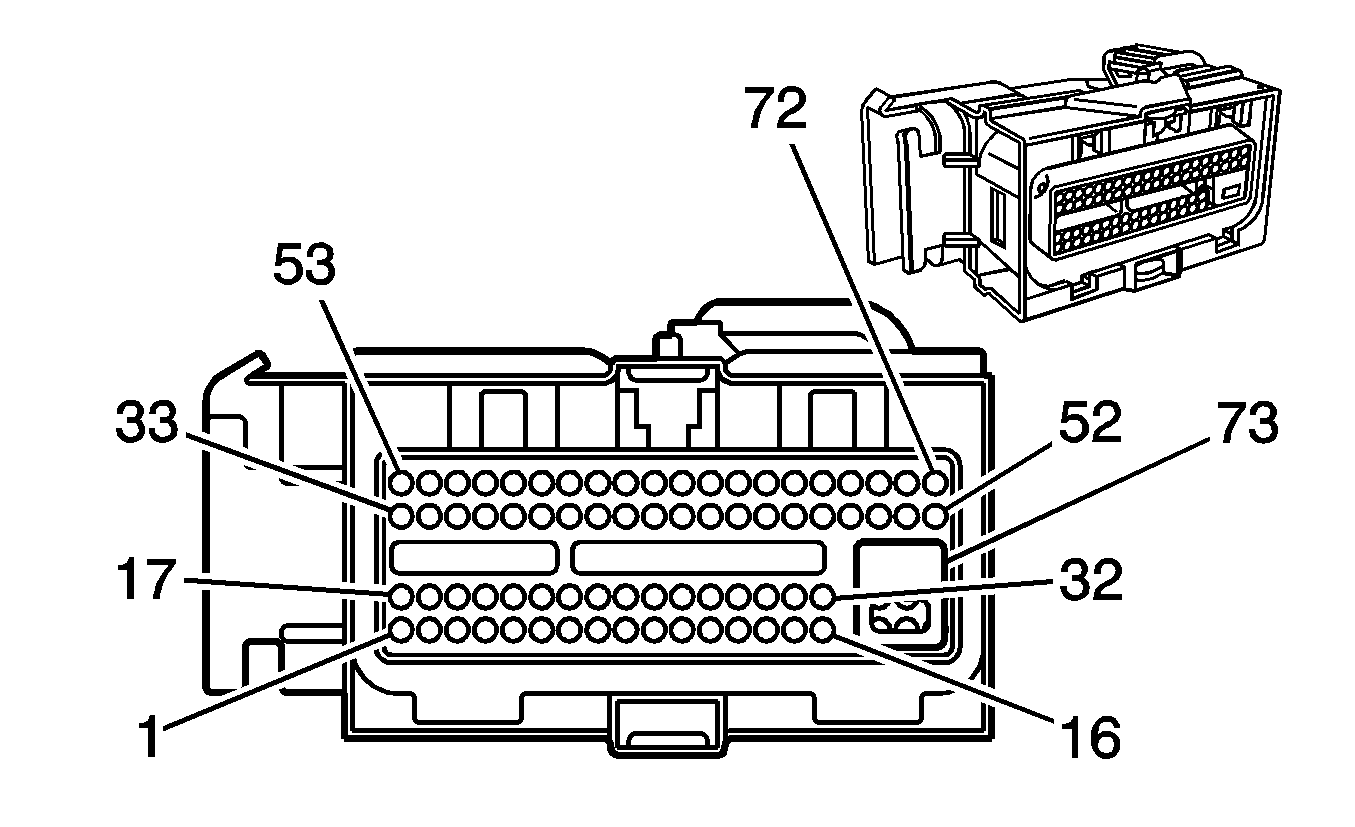 72
53
33
52
73
17
32
1
16