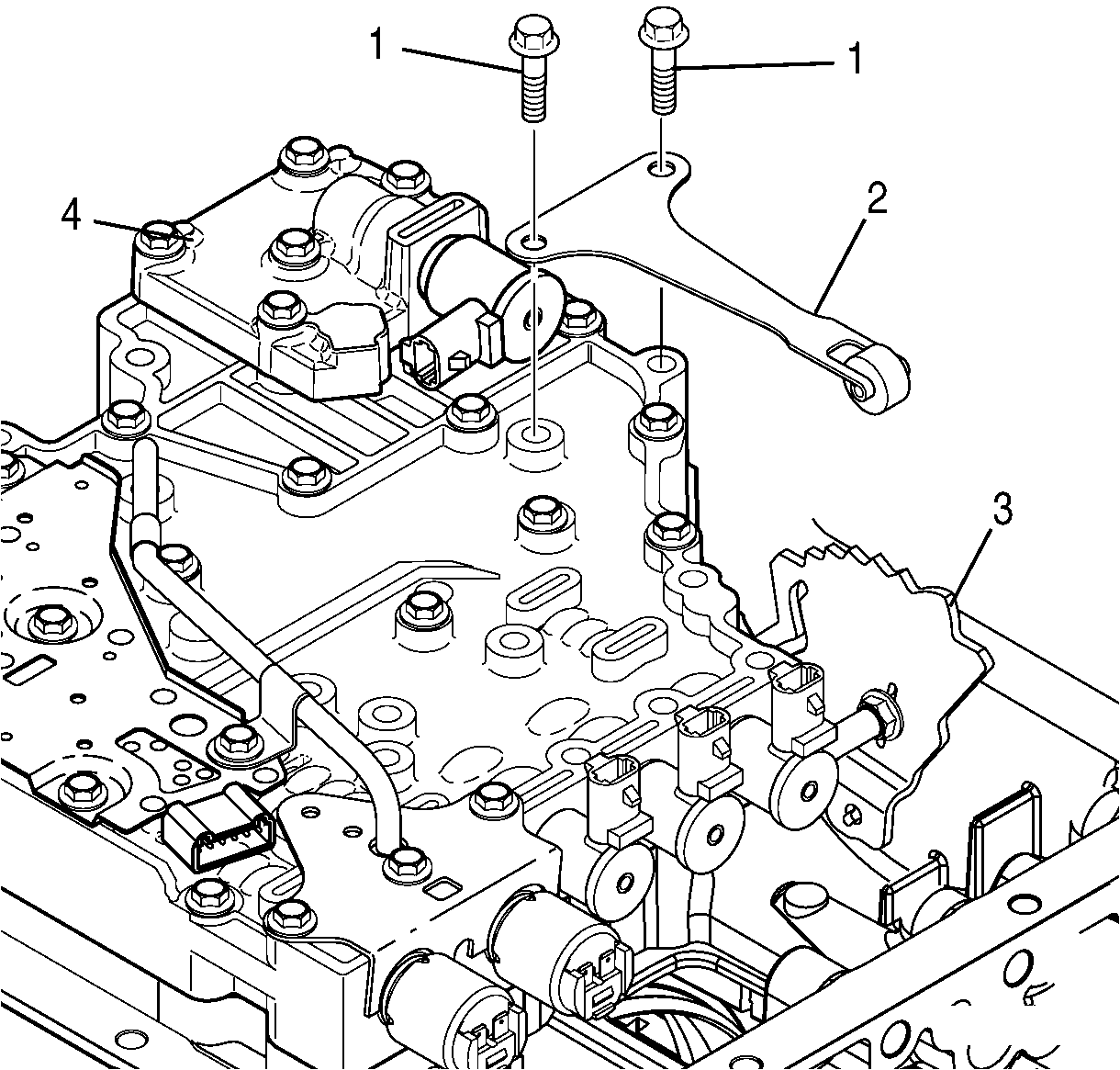 1
1
2
4
3