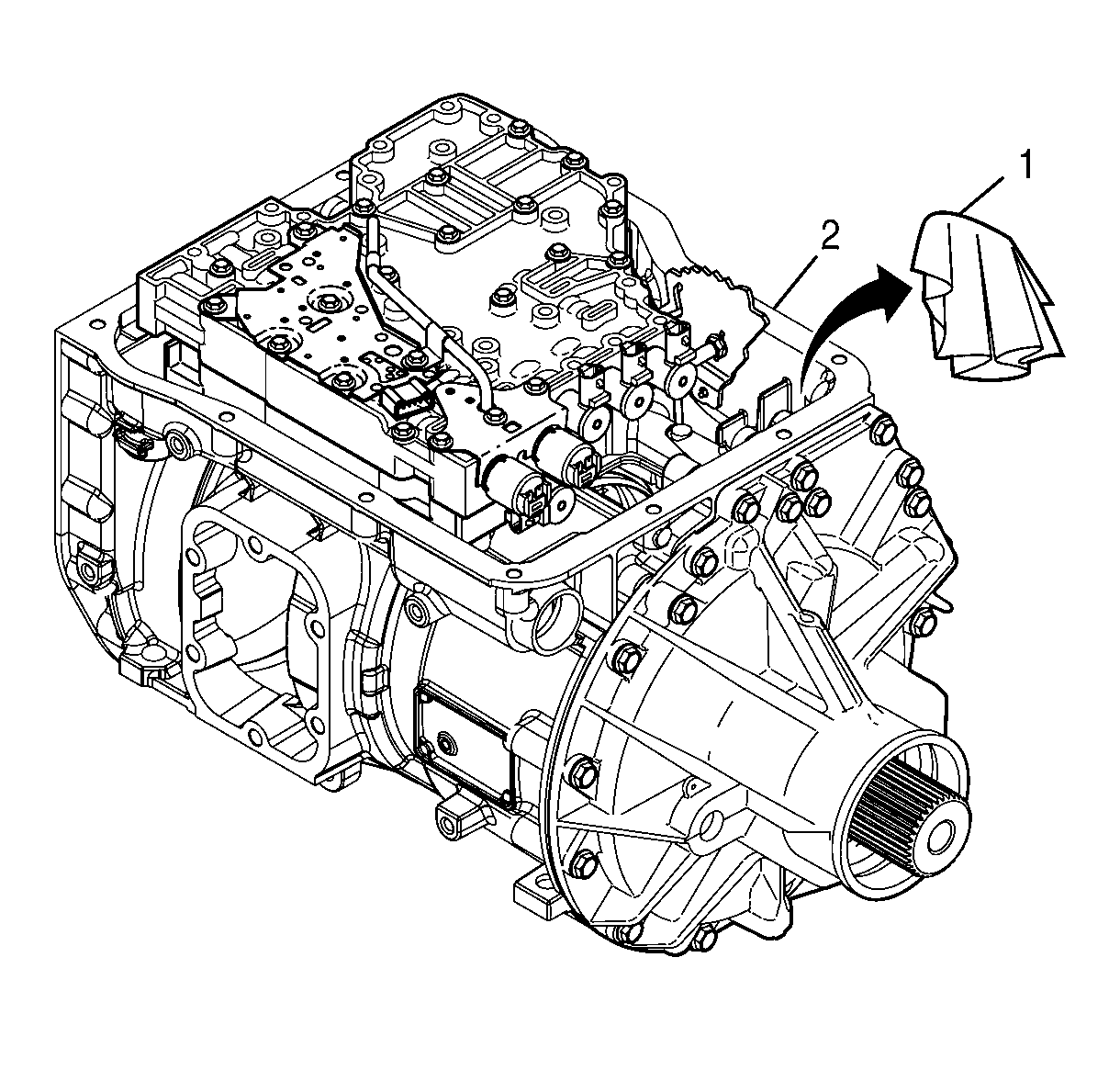 1
2