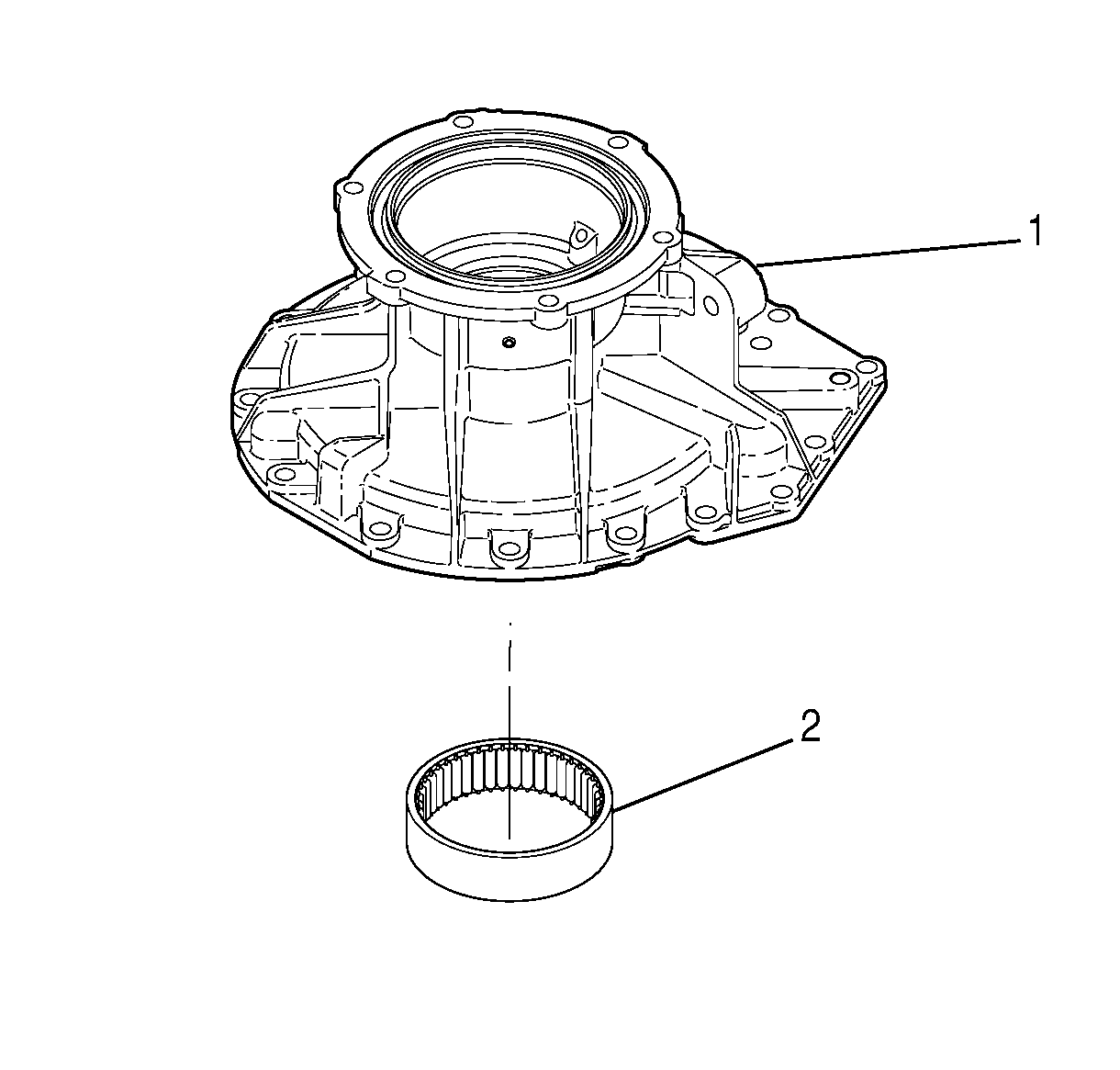 1

2