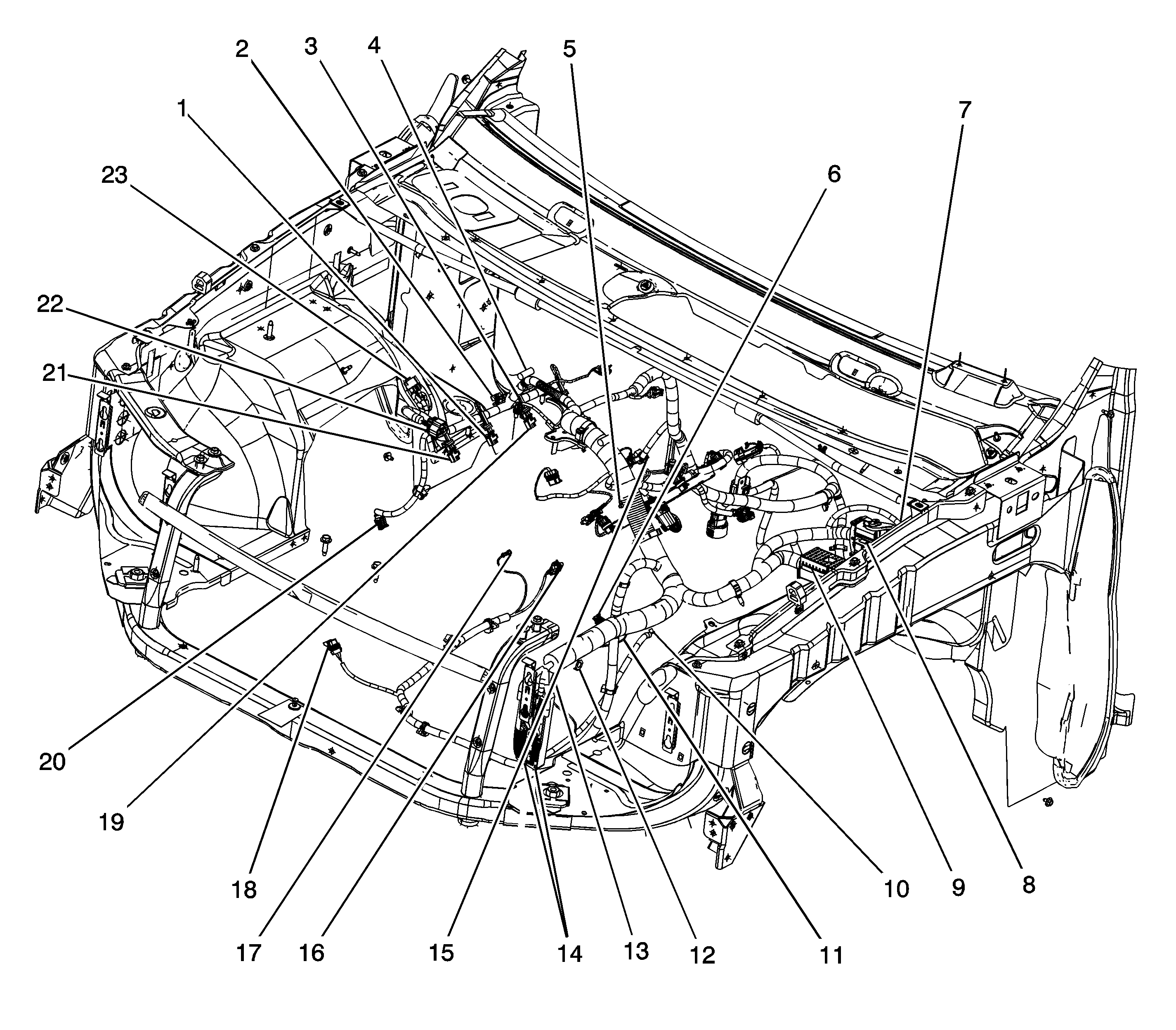 2 3 4 5 1 7 23 6 22 21 20 19 18 17 16 15 14 13 12 11 10 9 8