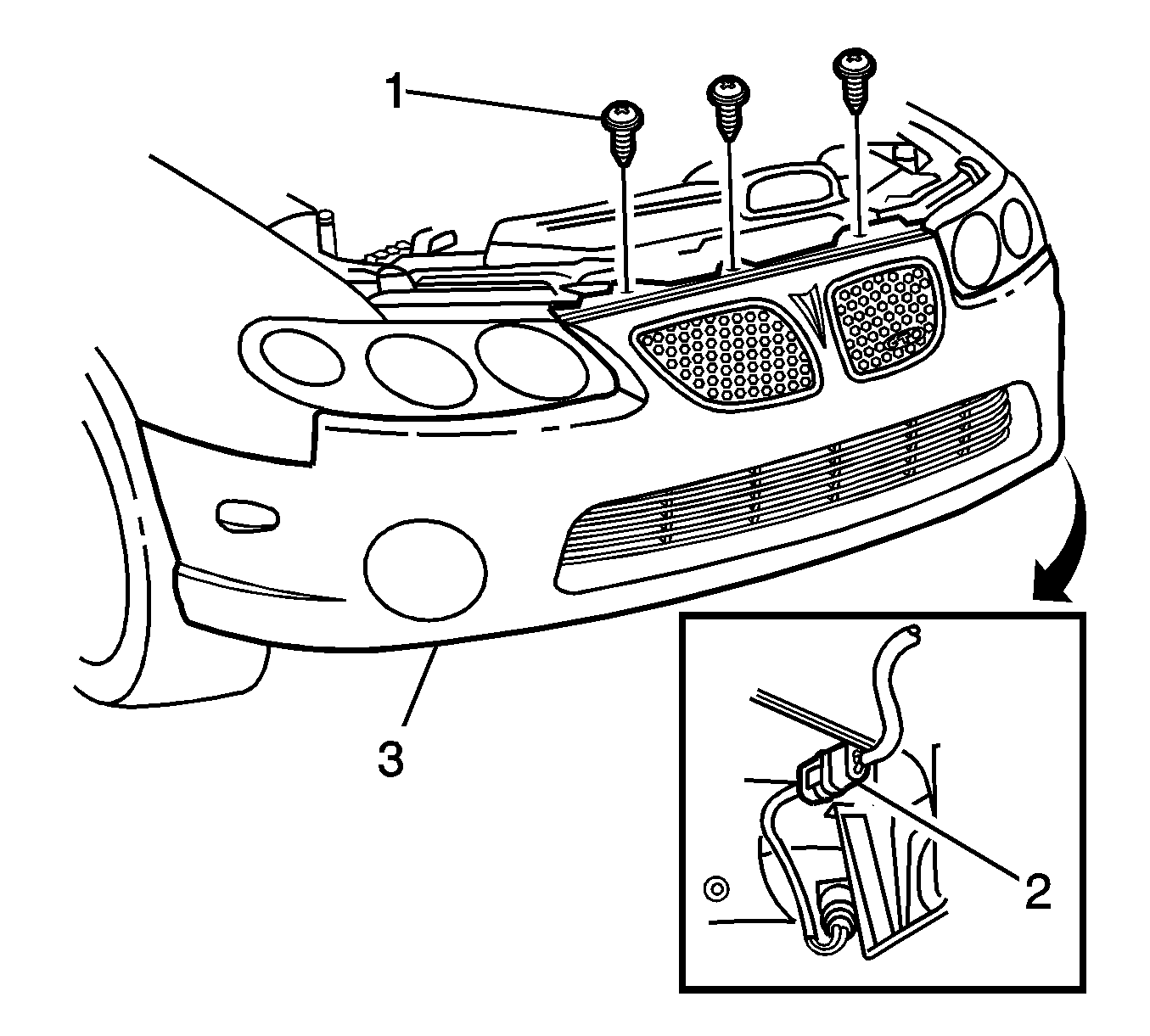 1
3
2