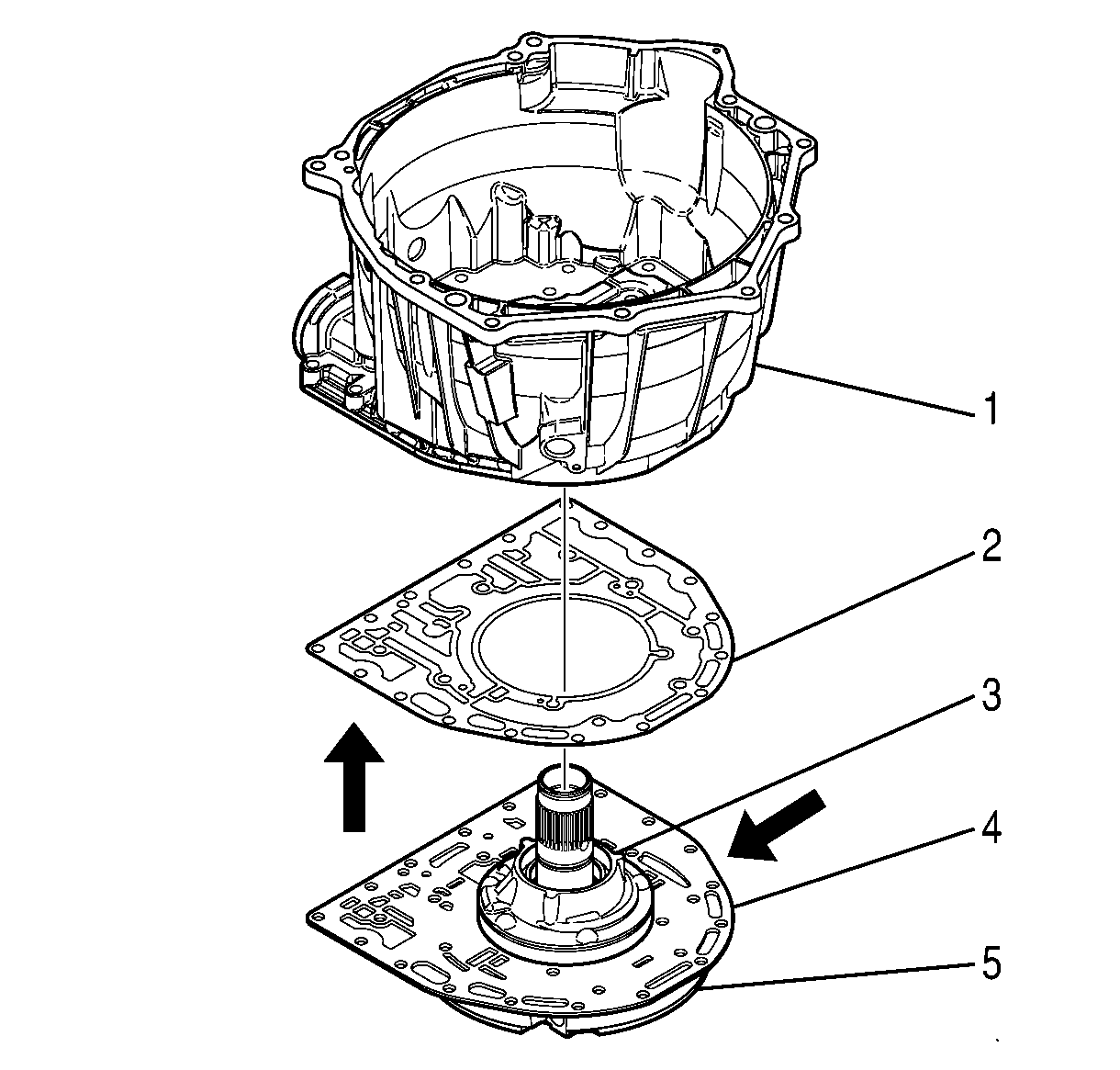 1
2
3
4
5