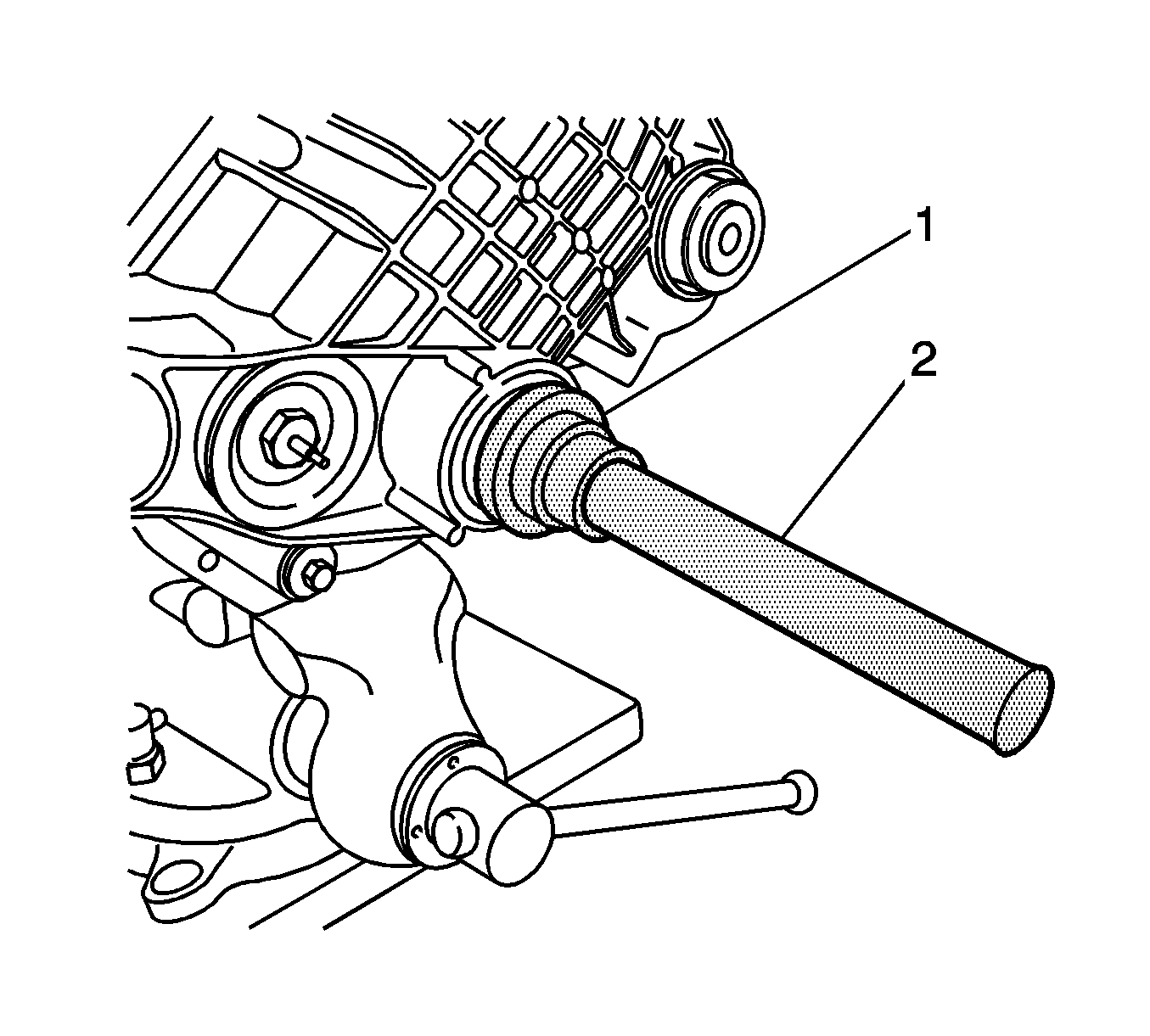 1
2