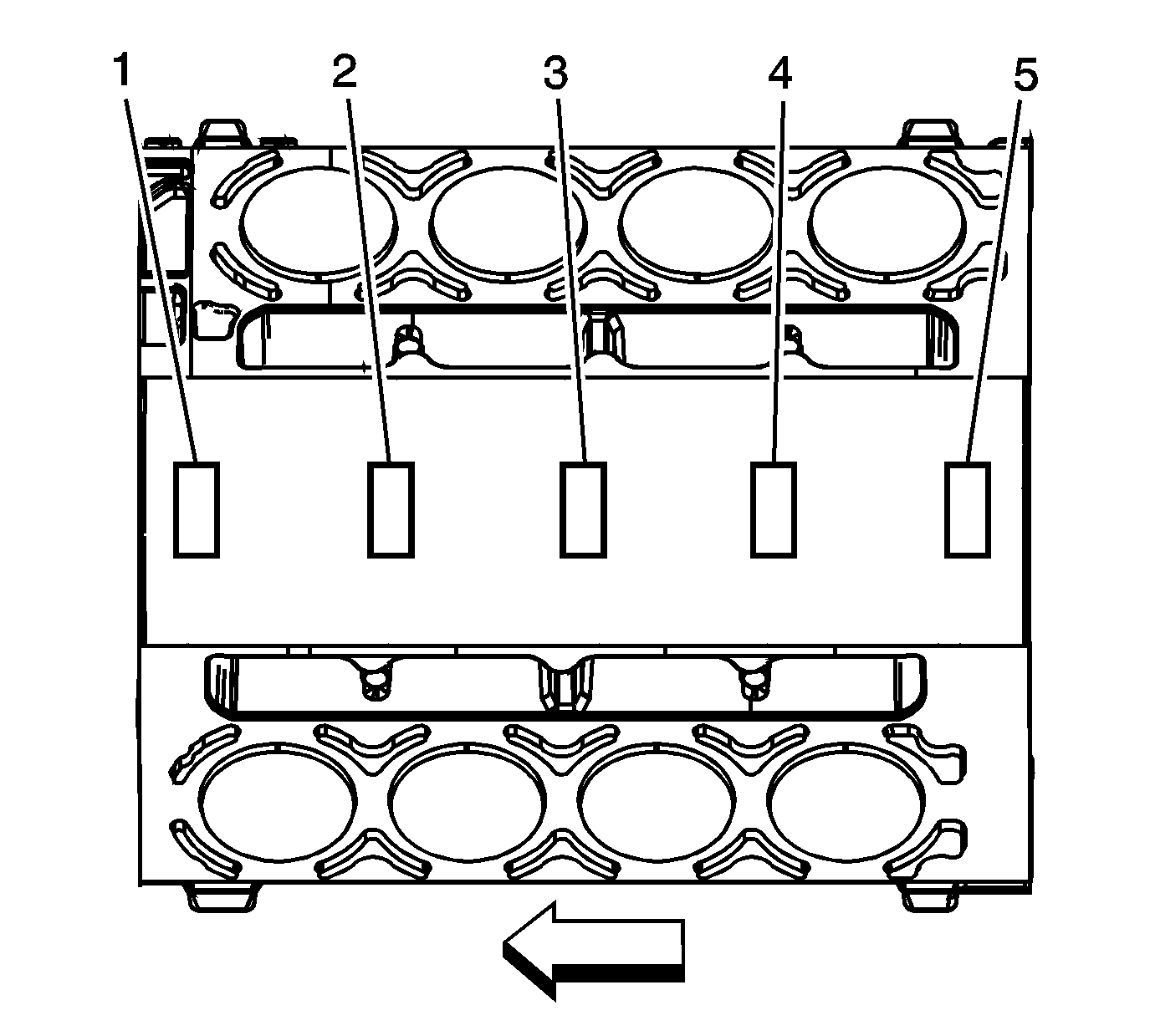 1 2 3 4 5