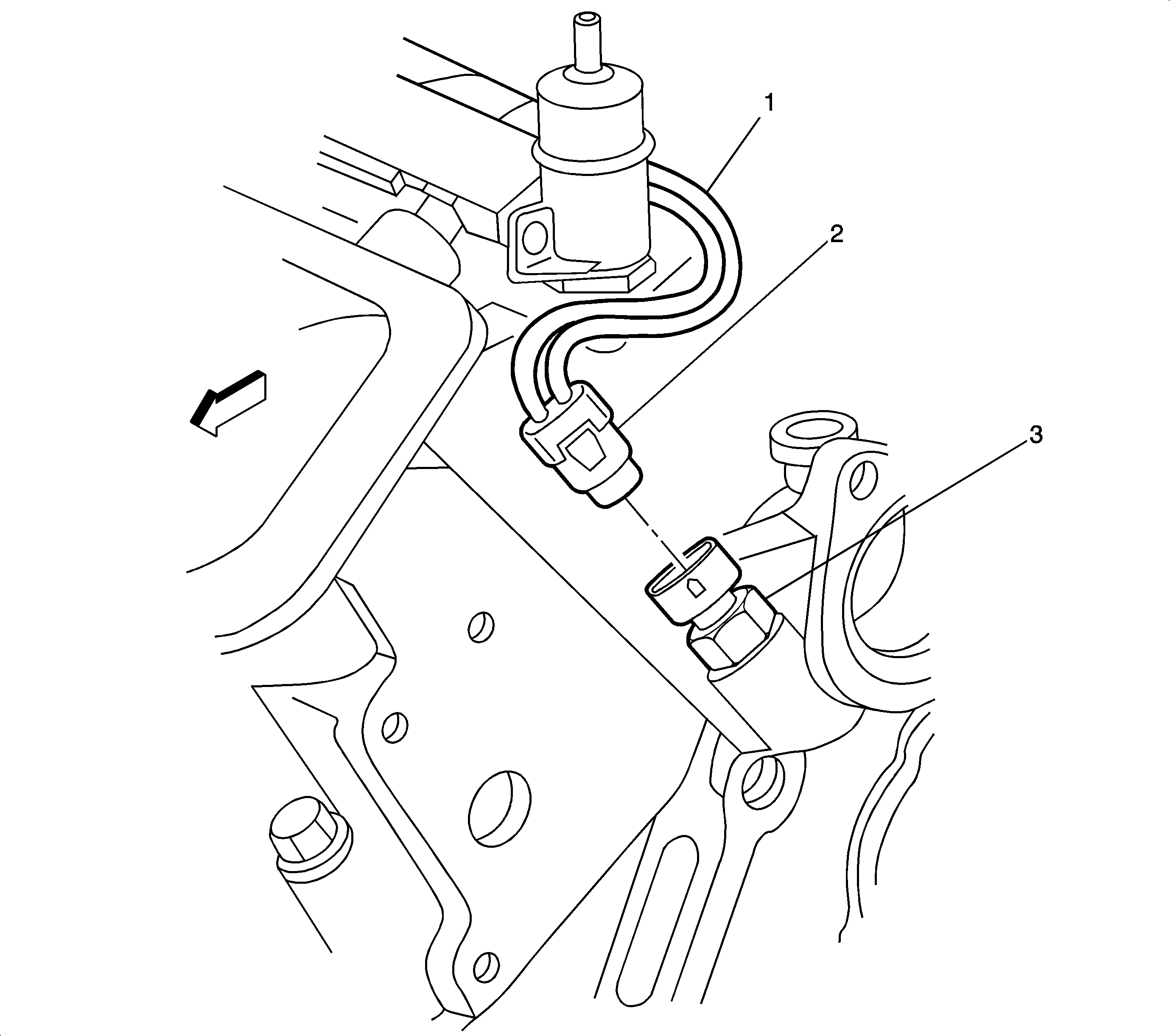 1
2
3