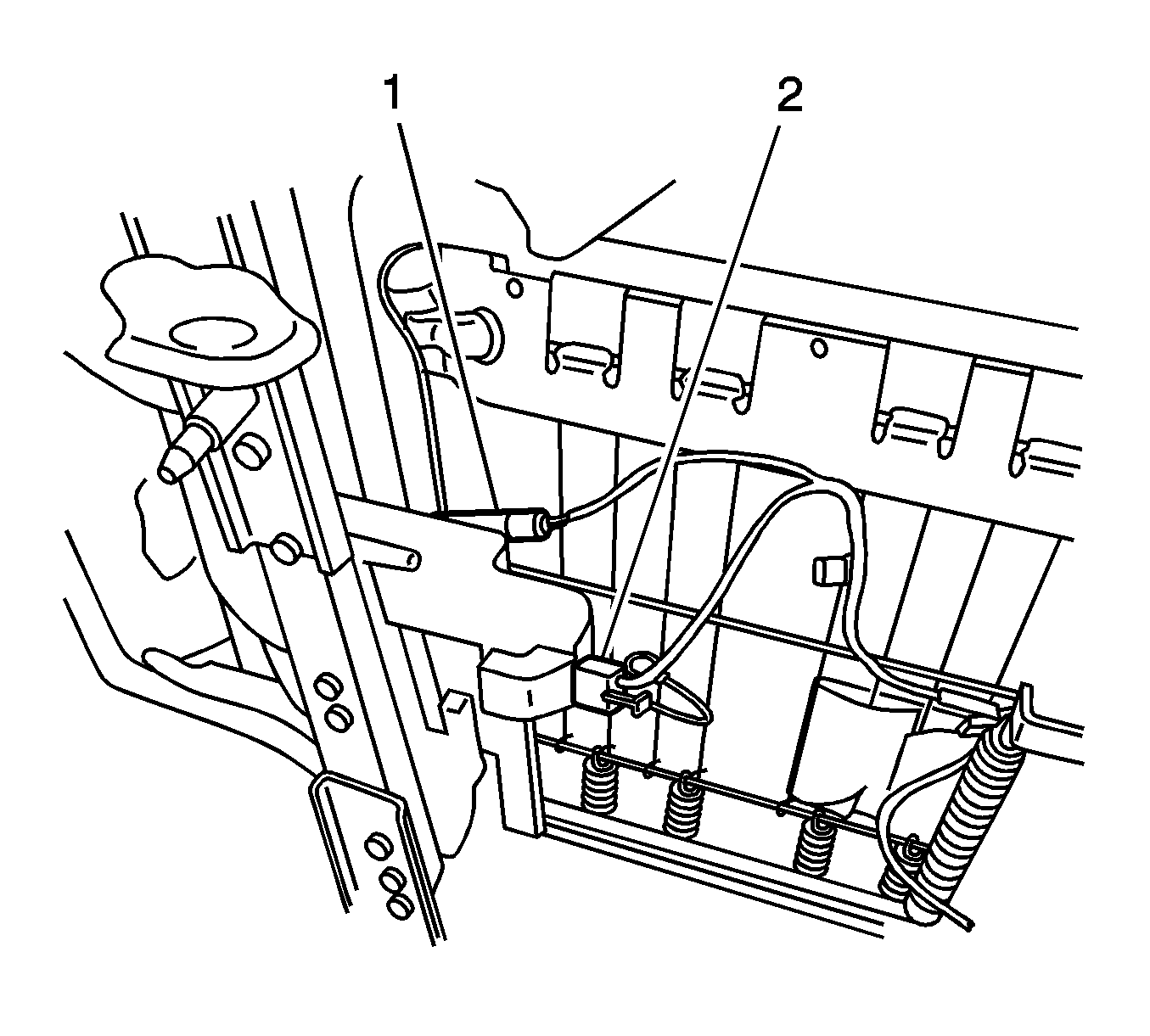 1
2