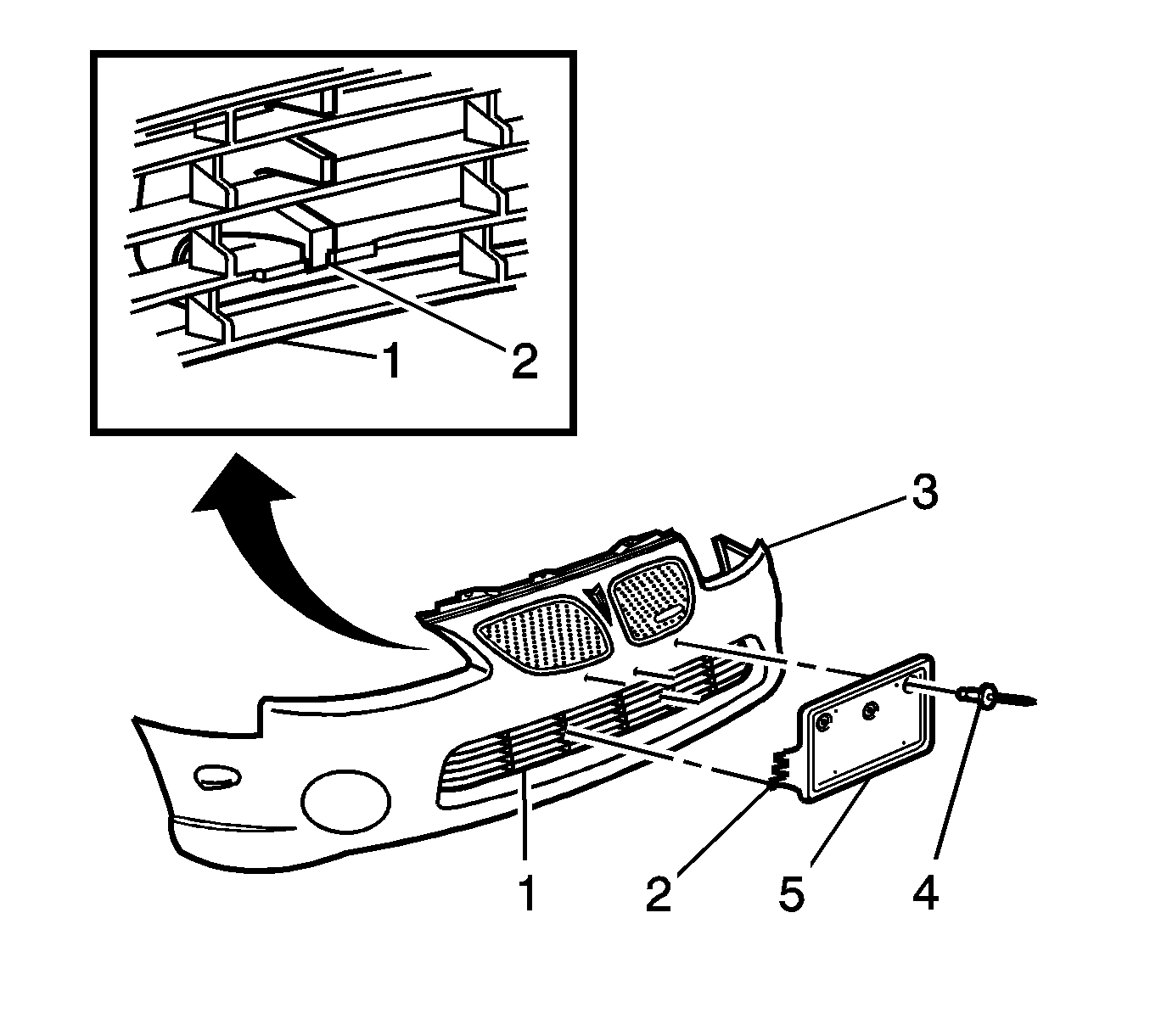 1
2
3
1
2
5
4