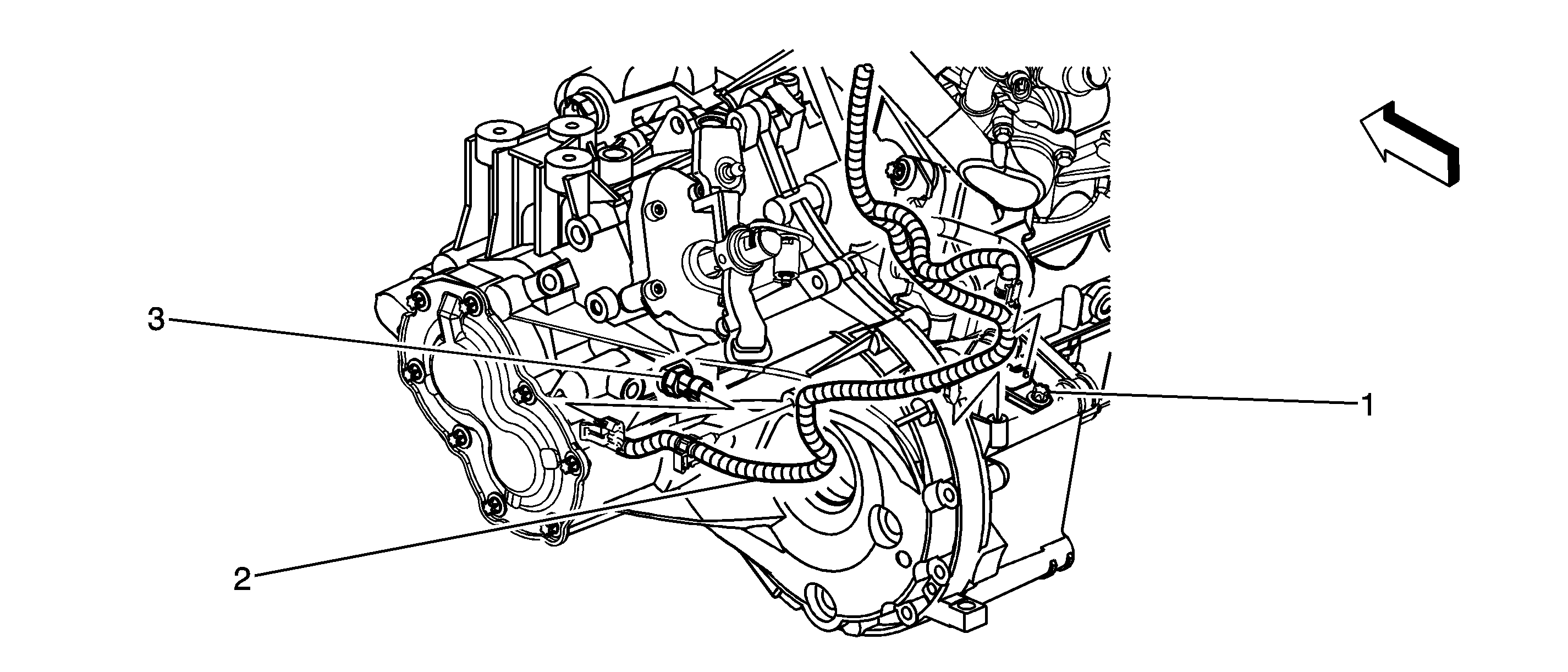 3
1
2