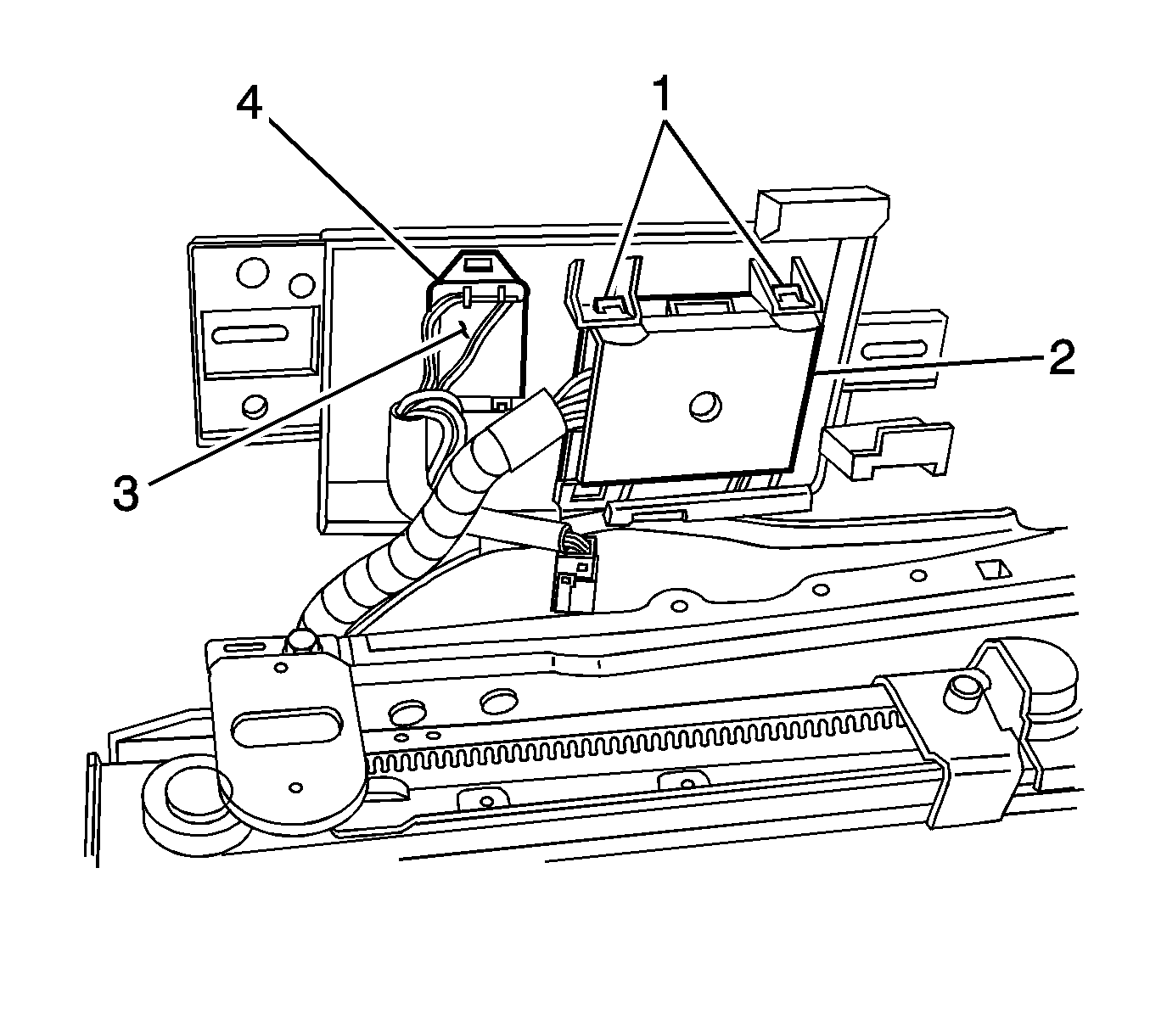 4
1
2
3