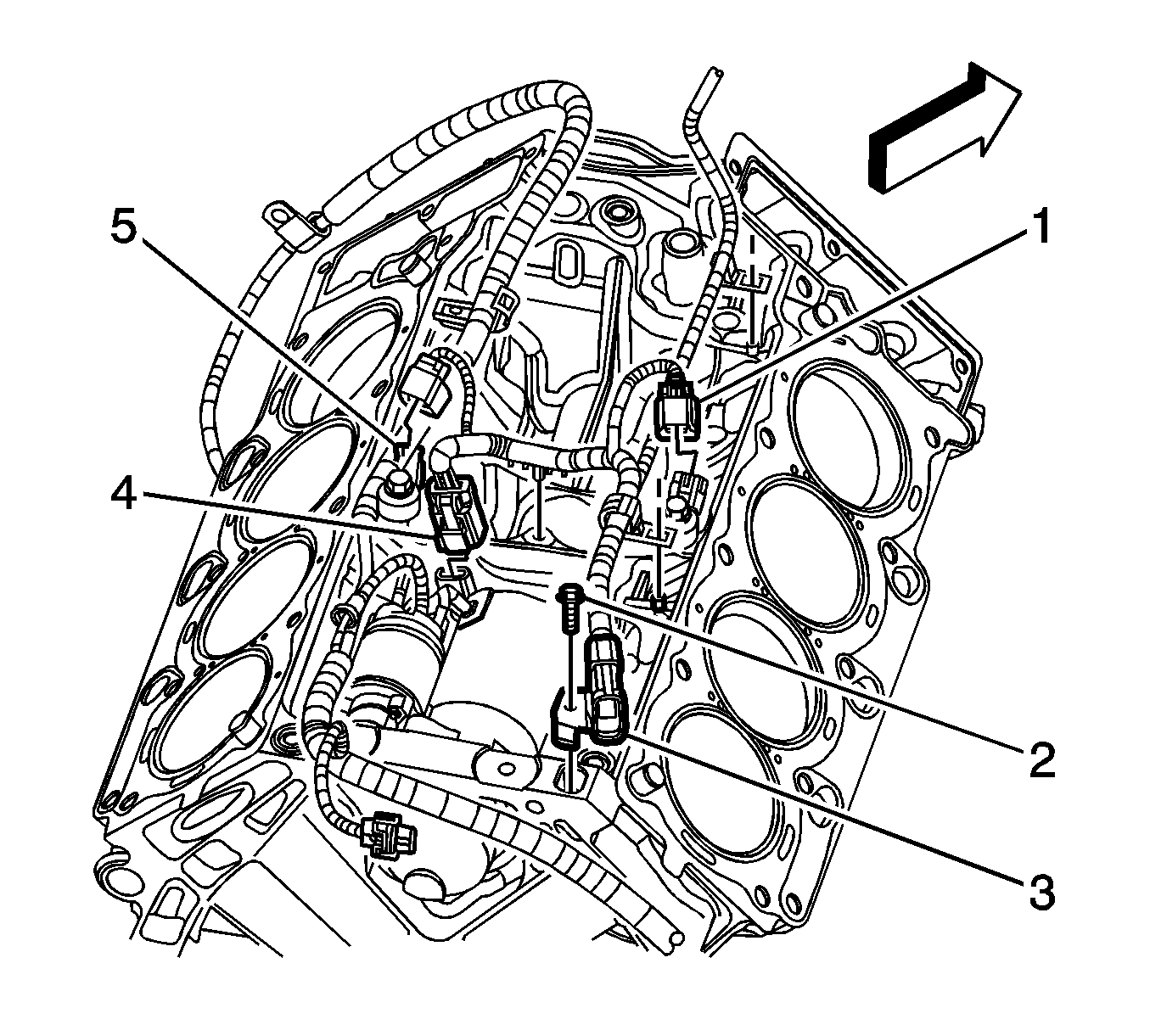 5
1
4
2
3