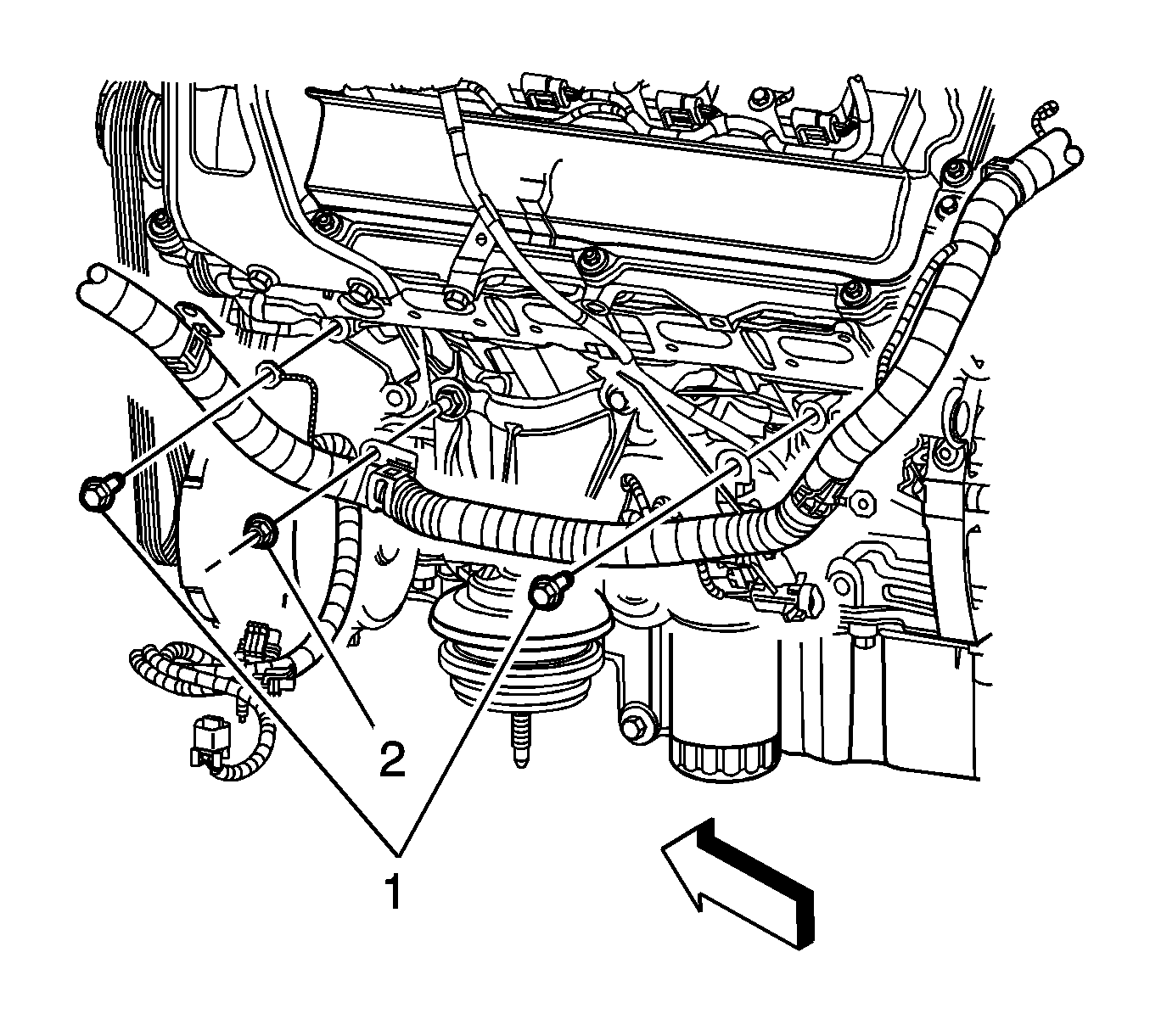 2

1