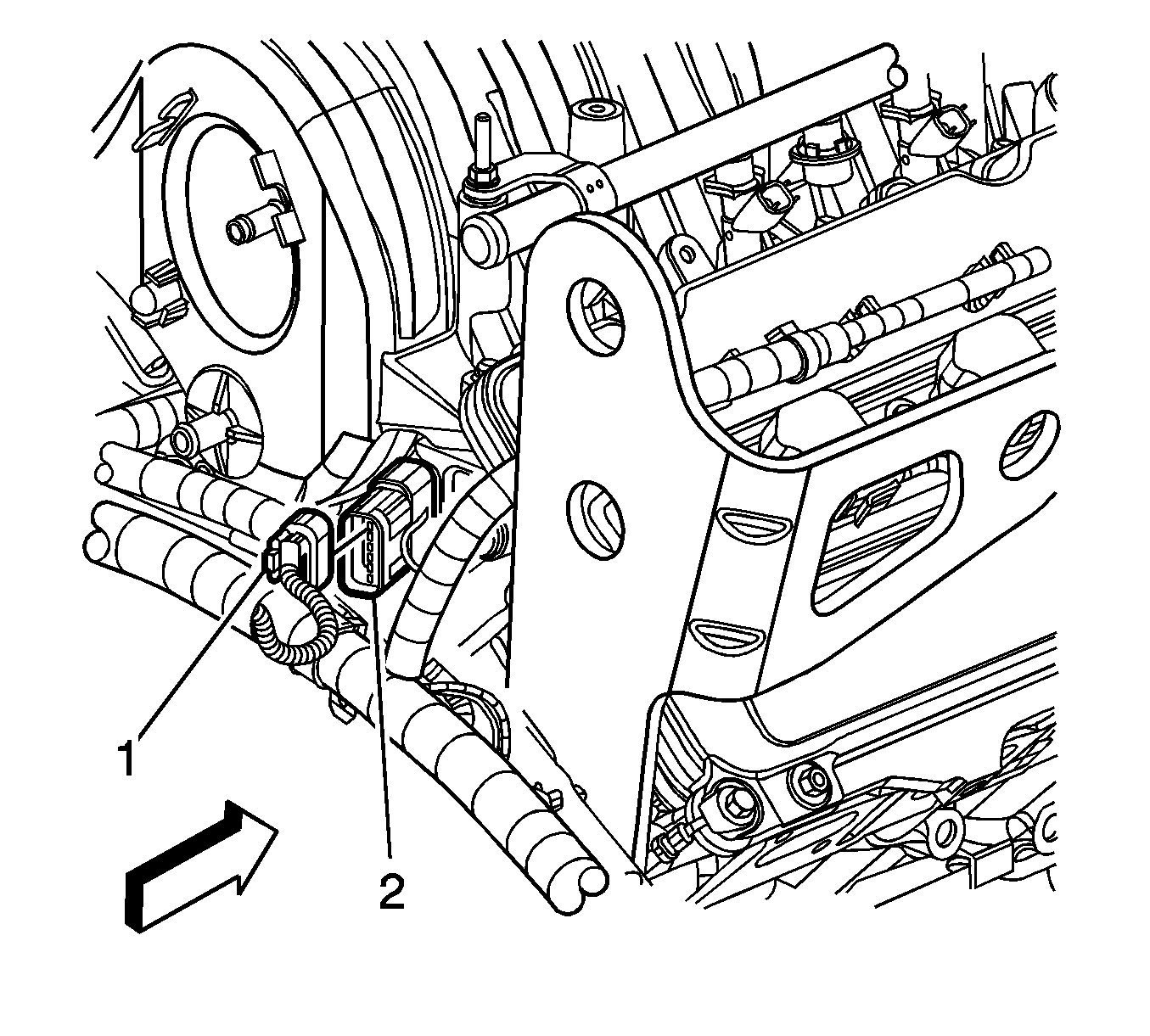 1
2