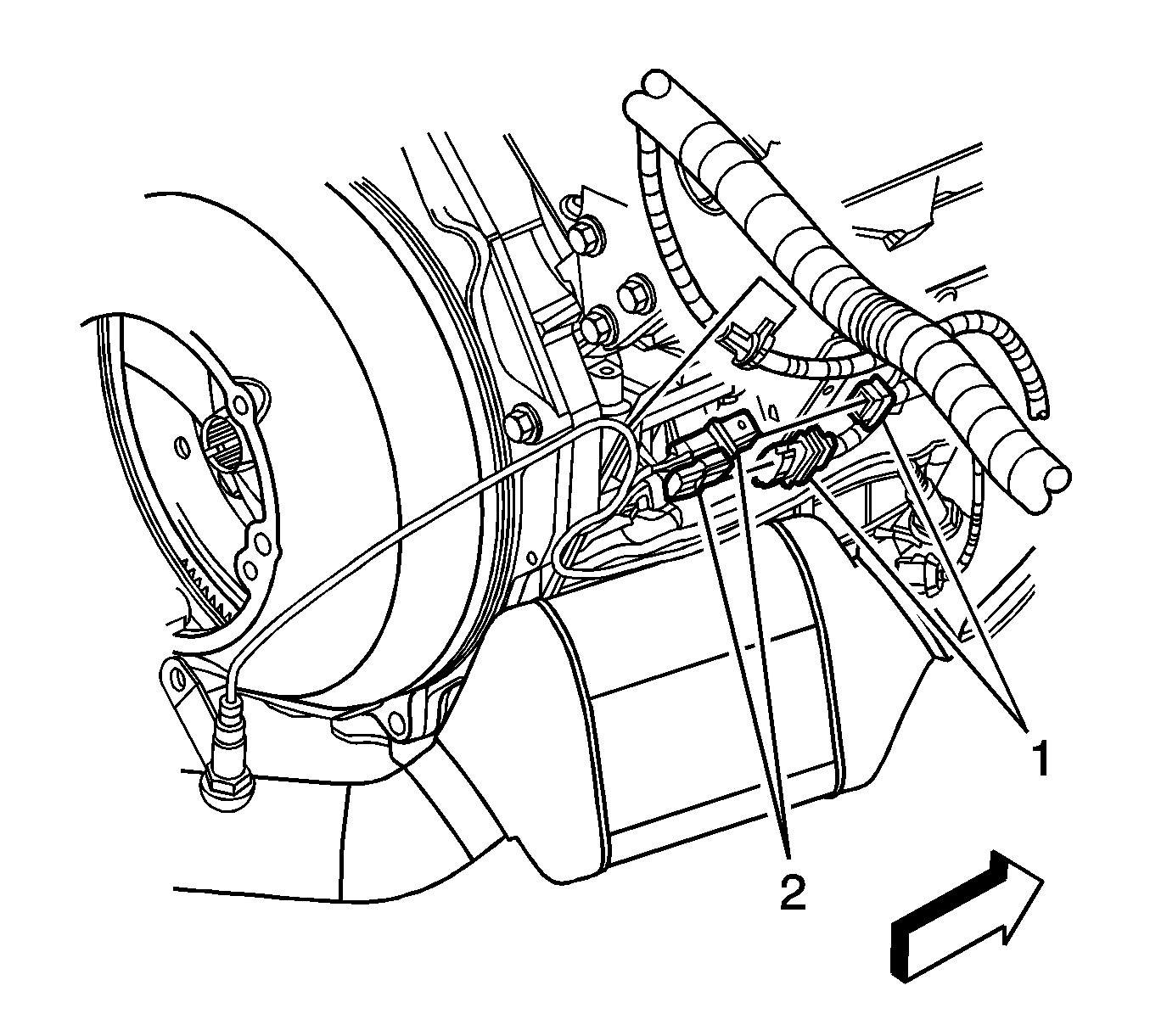 1
2