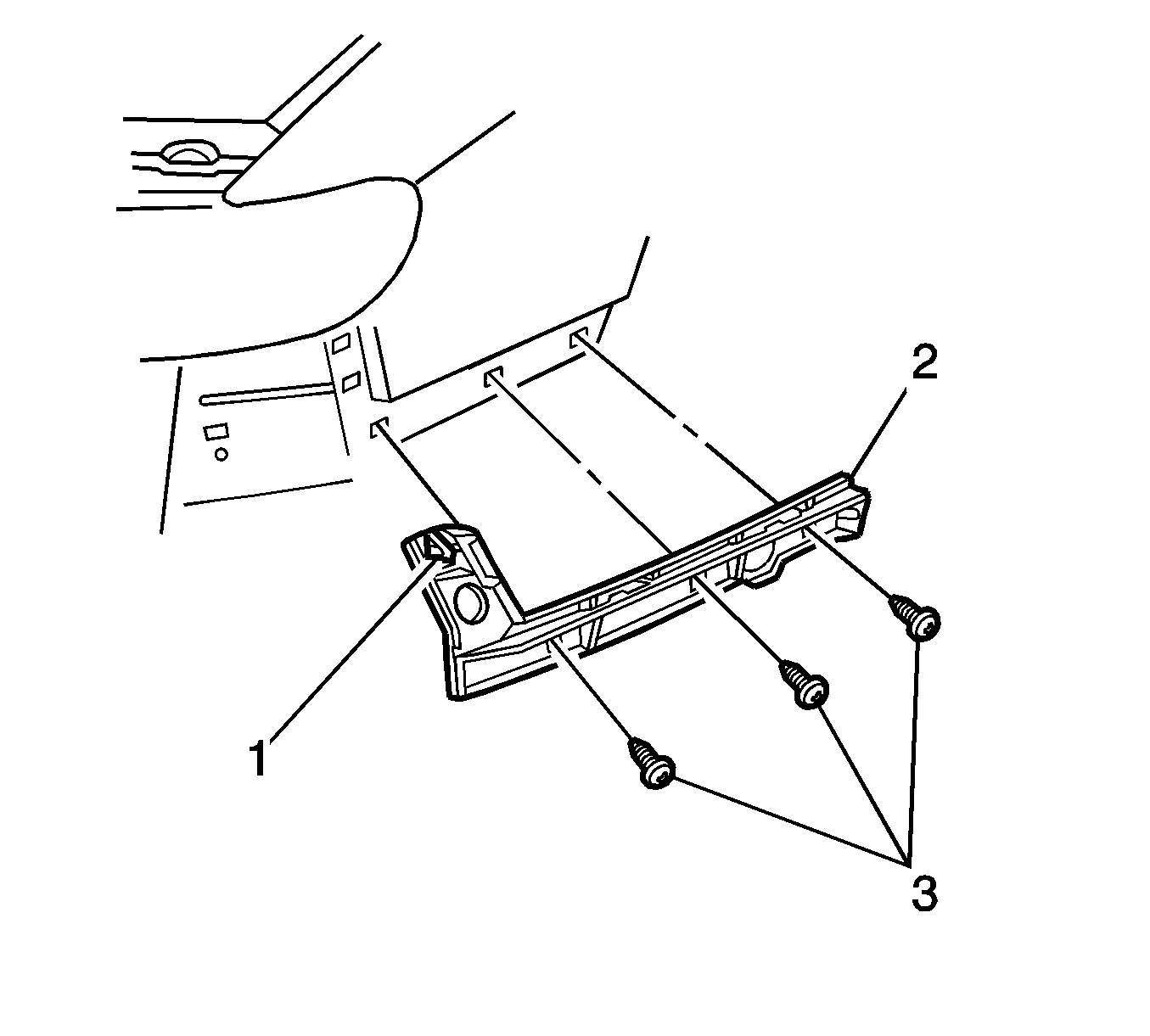 2
1
3