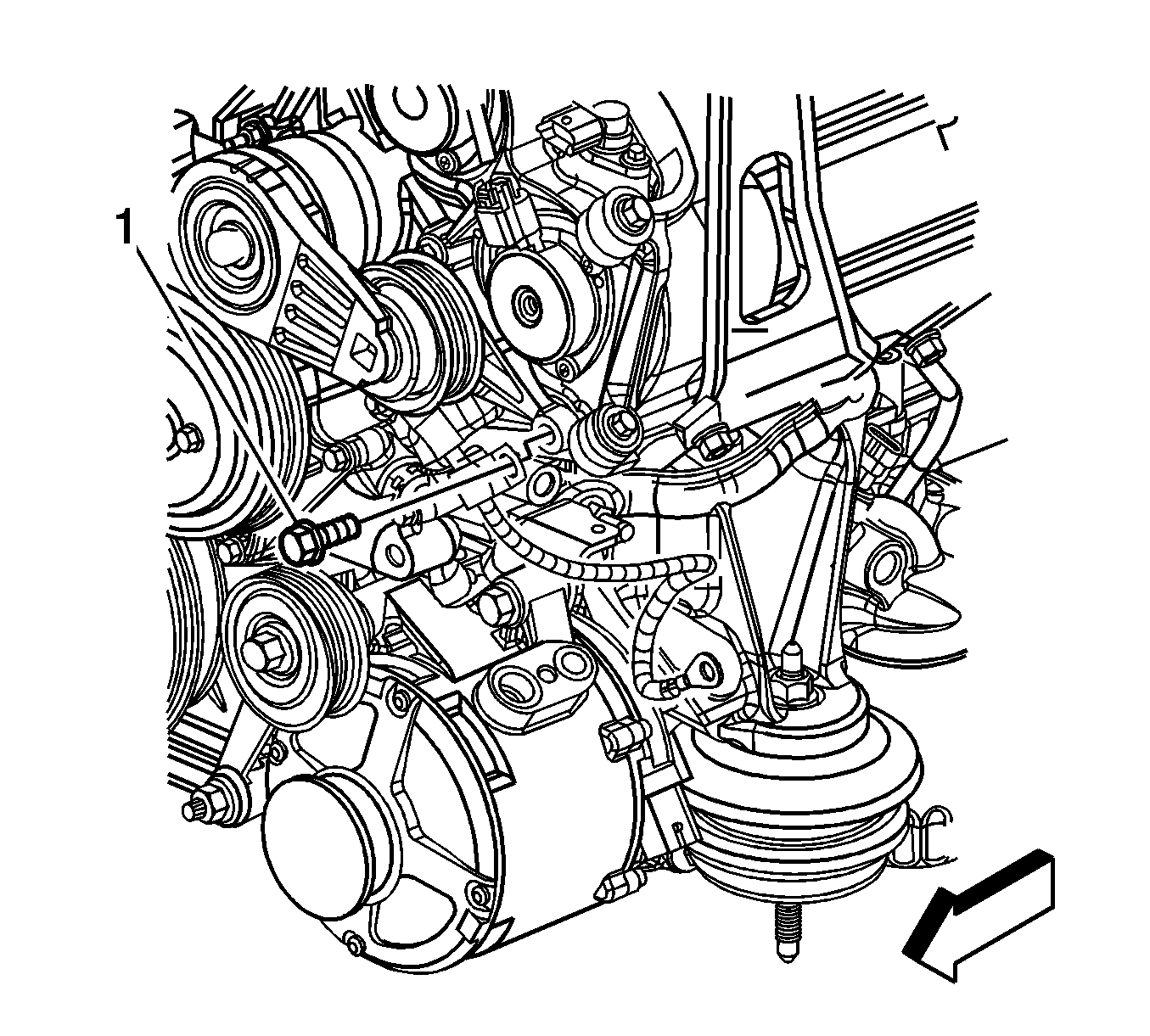 1