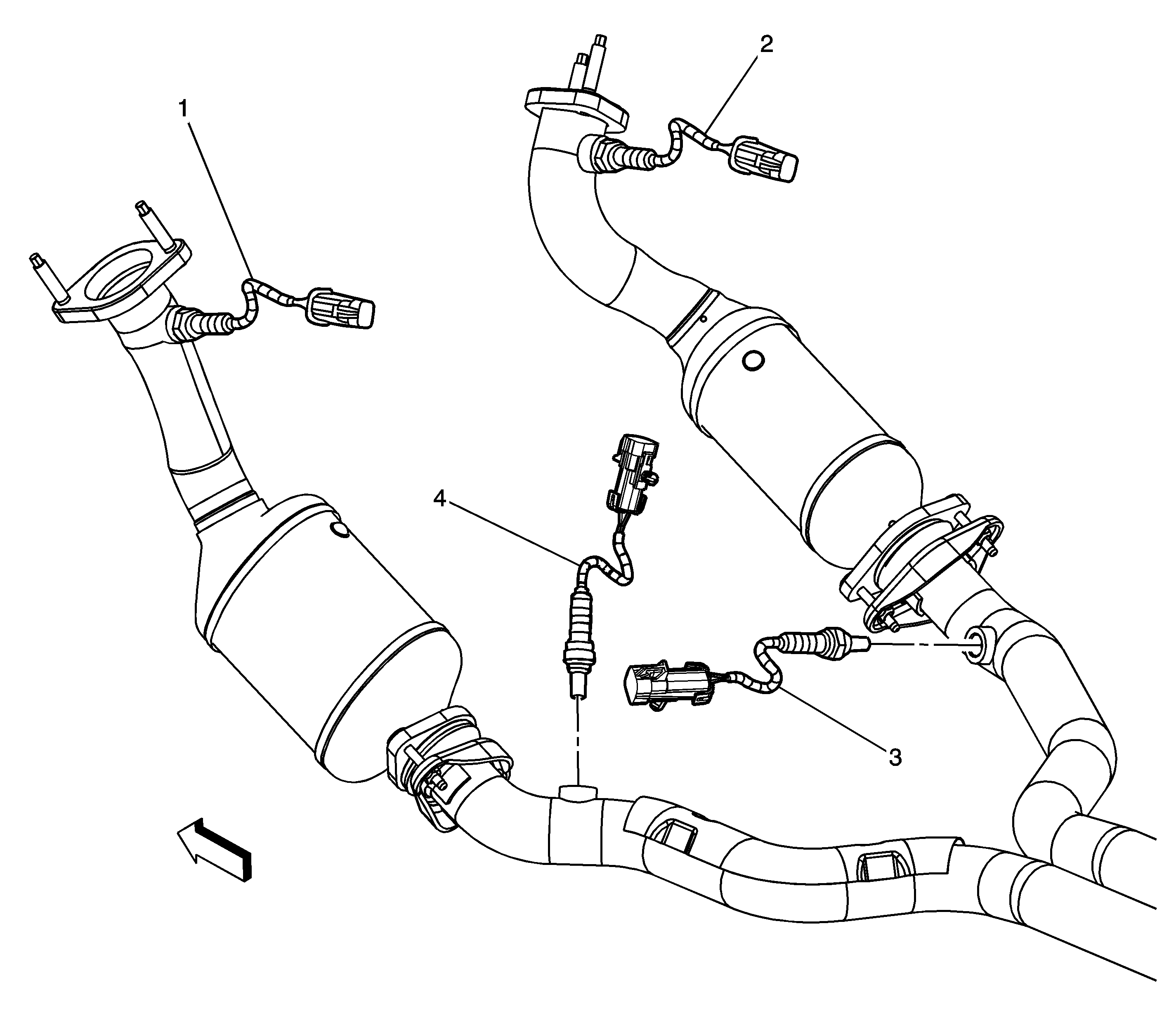 2
1
4
3