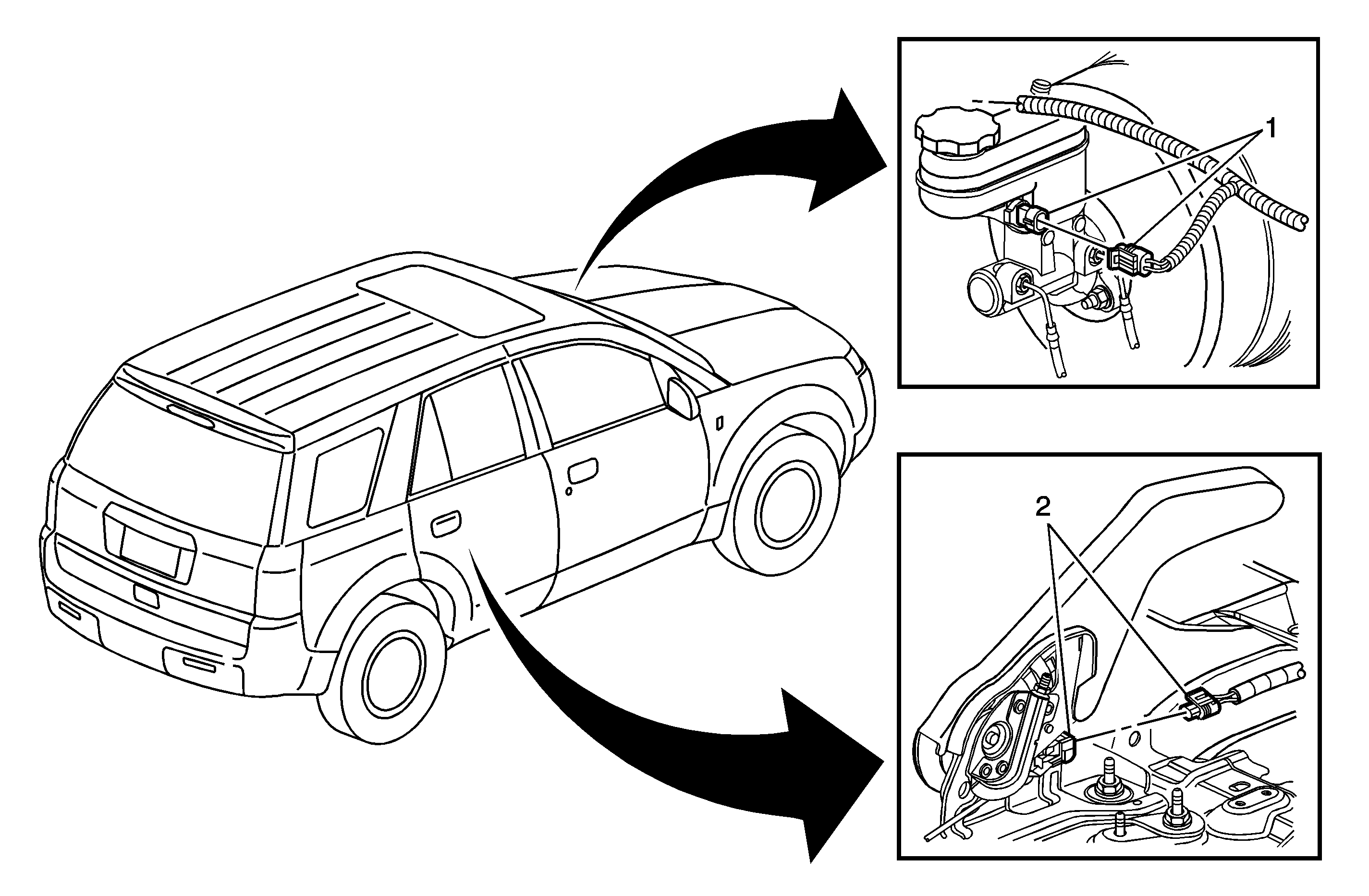 1

2