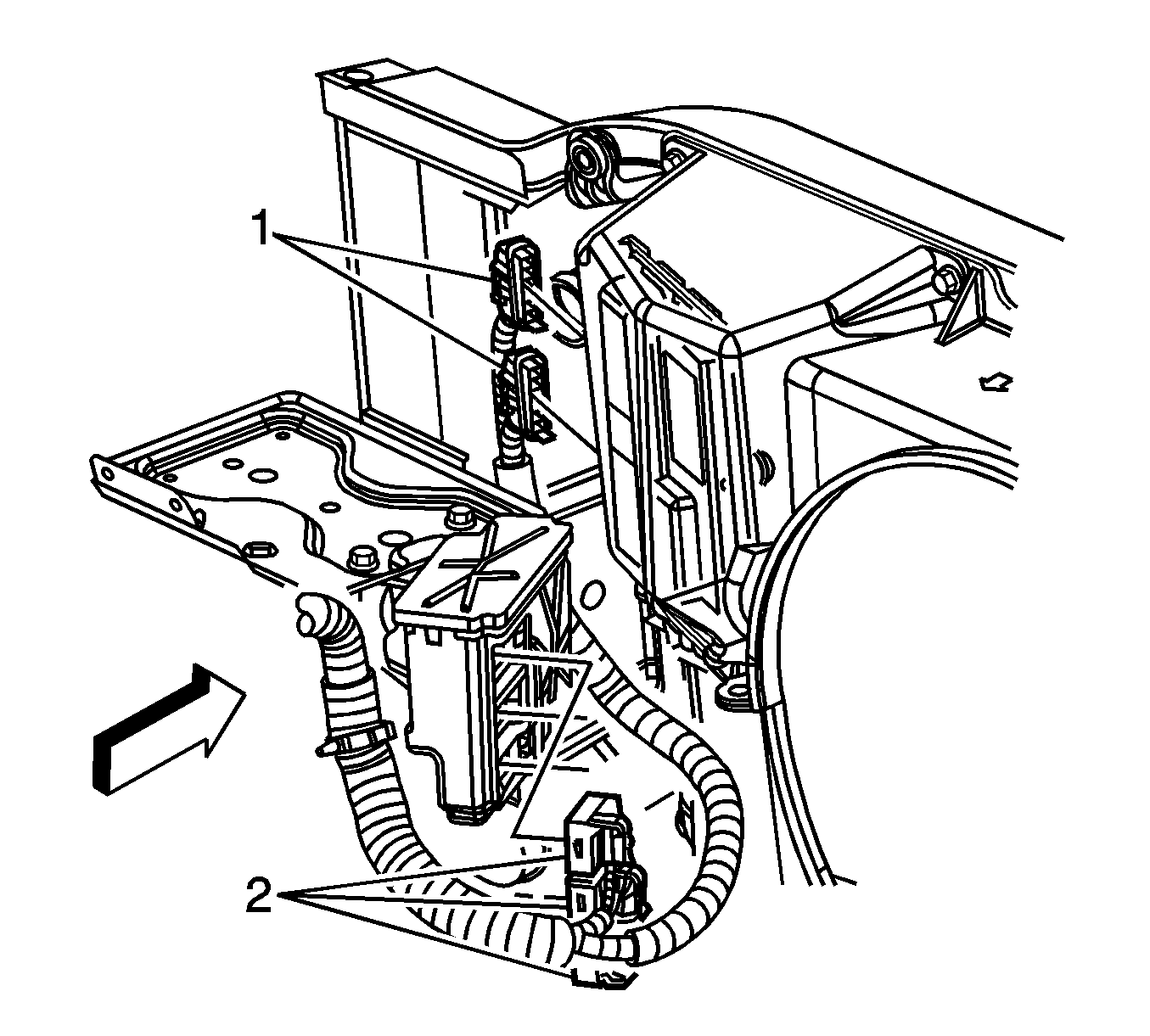 1
2